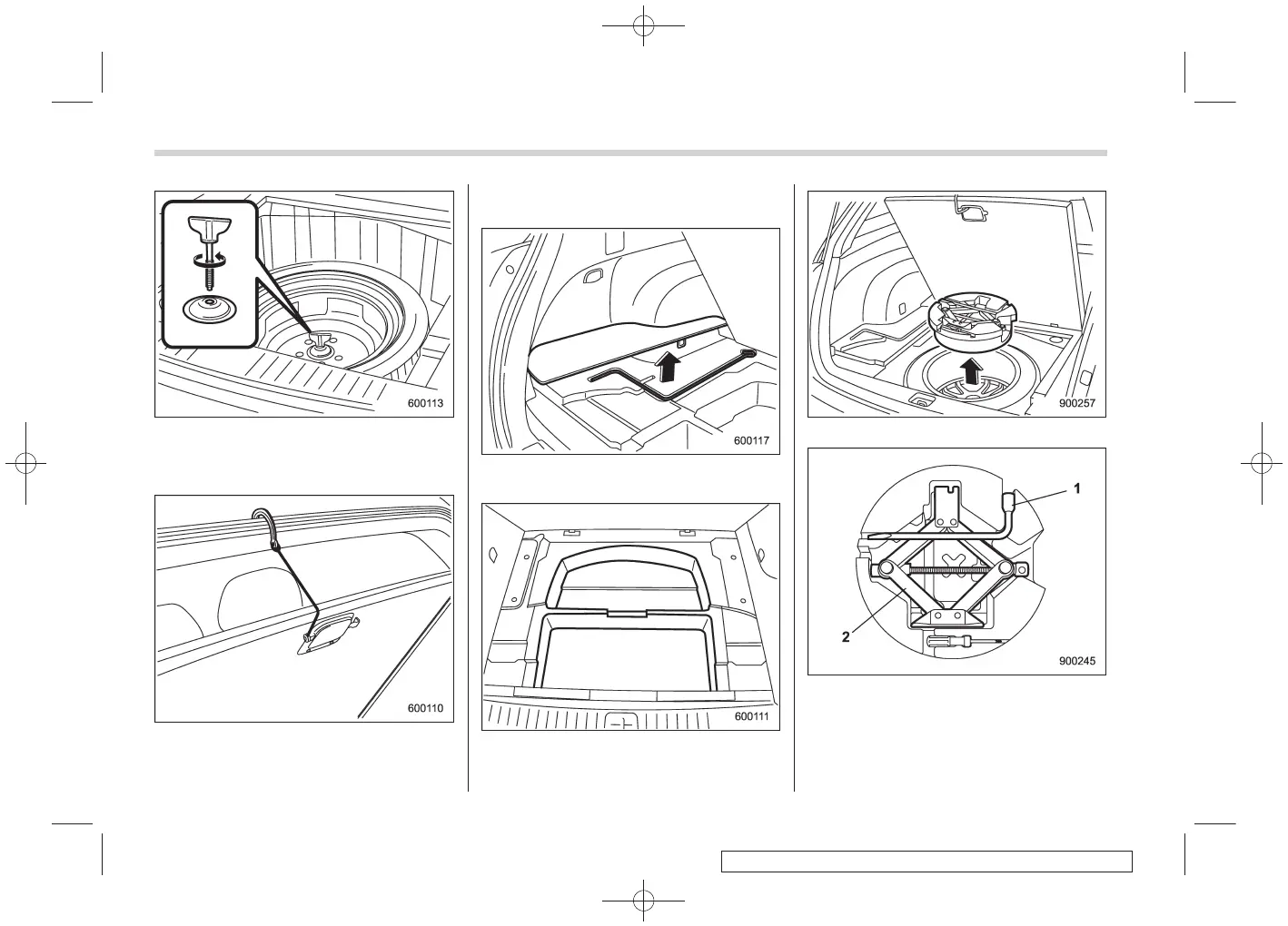 600113

600110

600117

600111

900257

1

2

900245