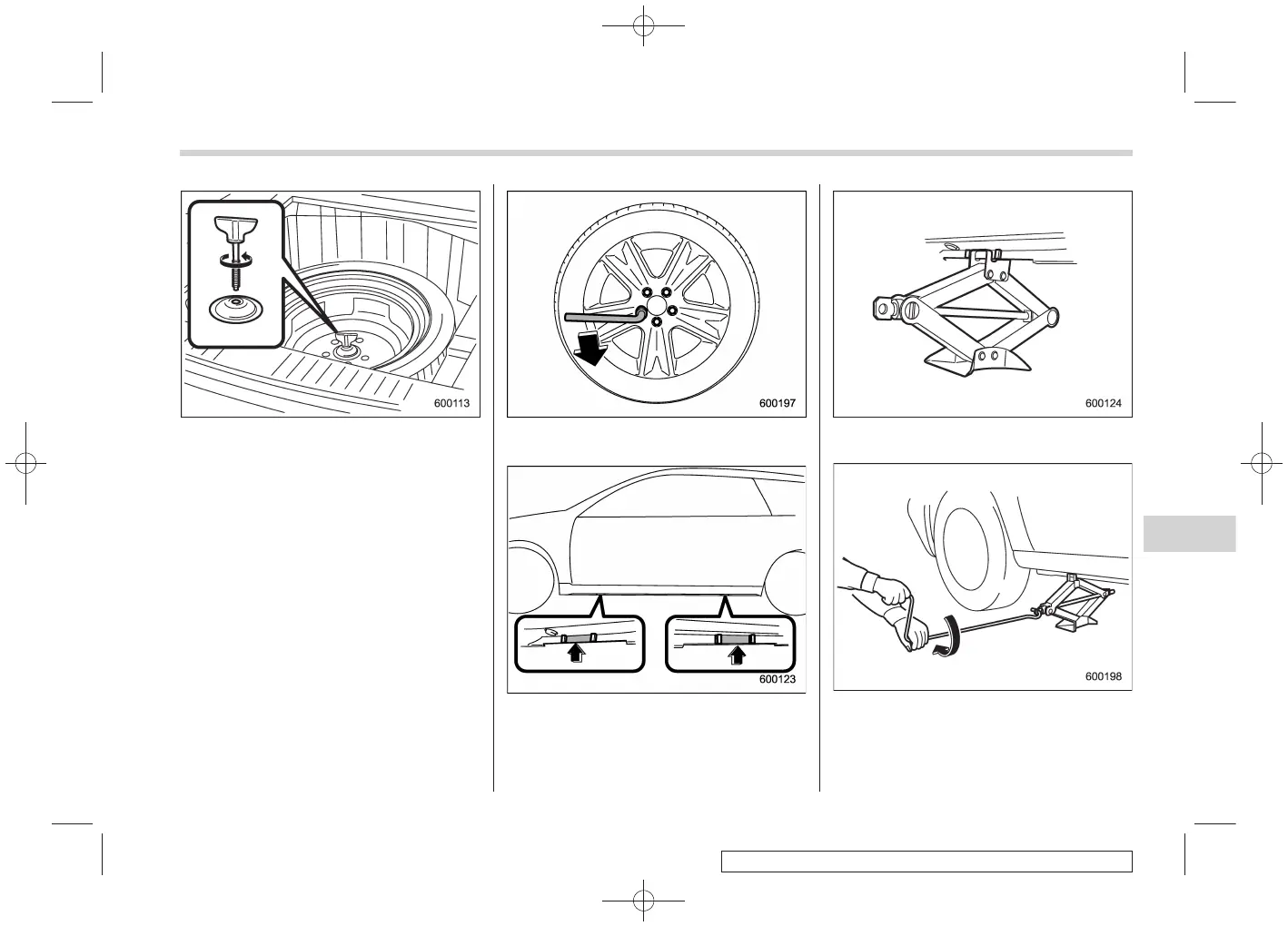 600113

600197

600123

600124

600198