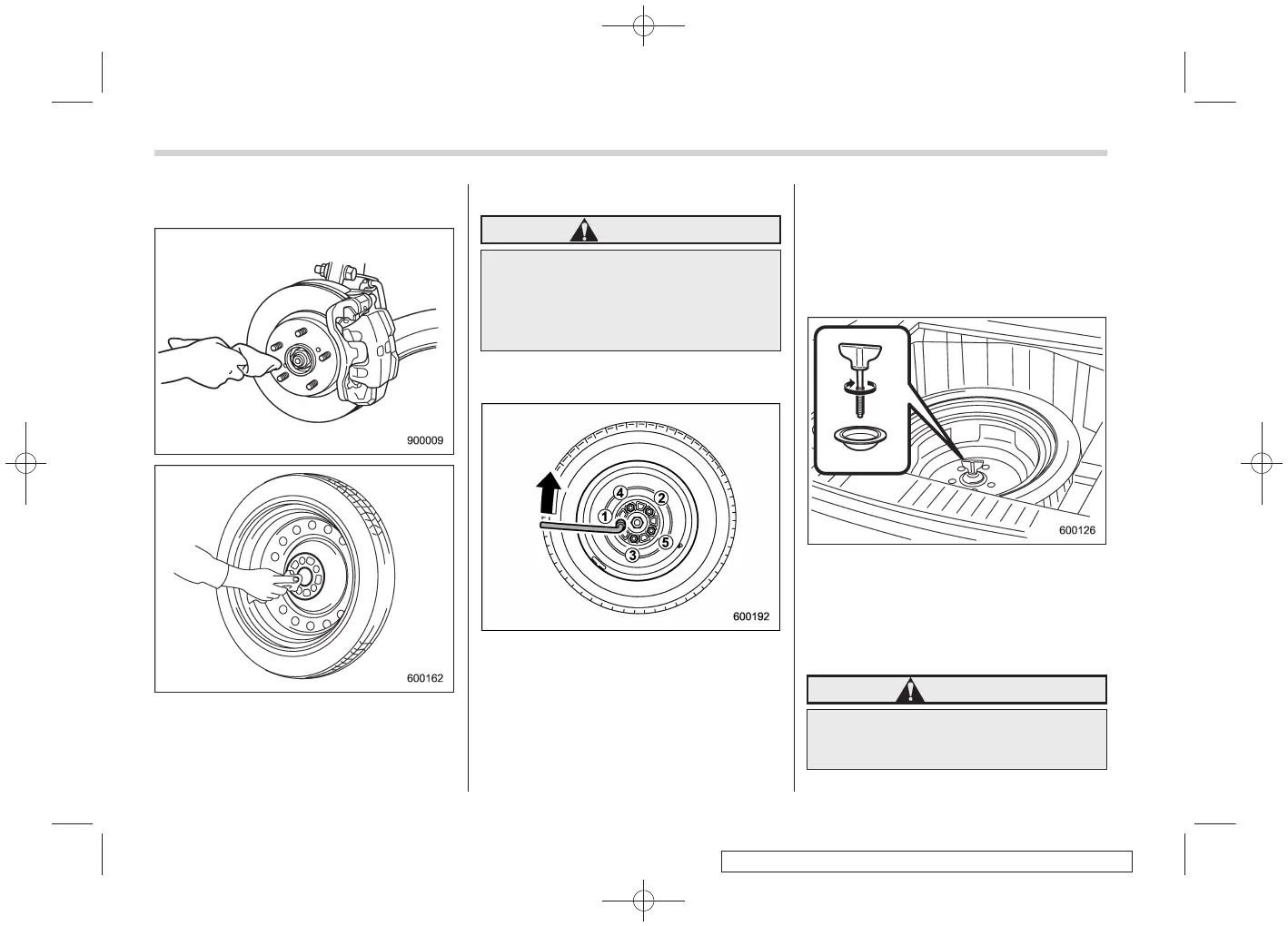 900009

600162

1
2
3
4
5

600192

600126