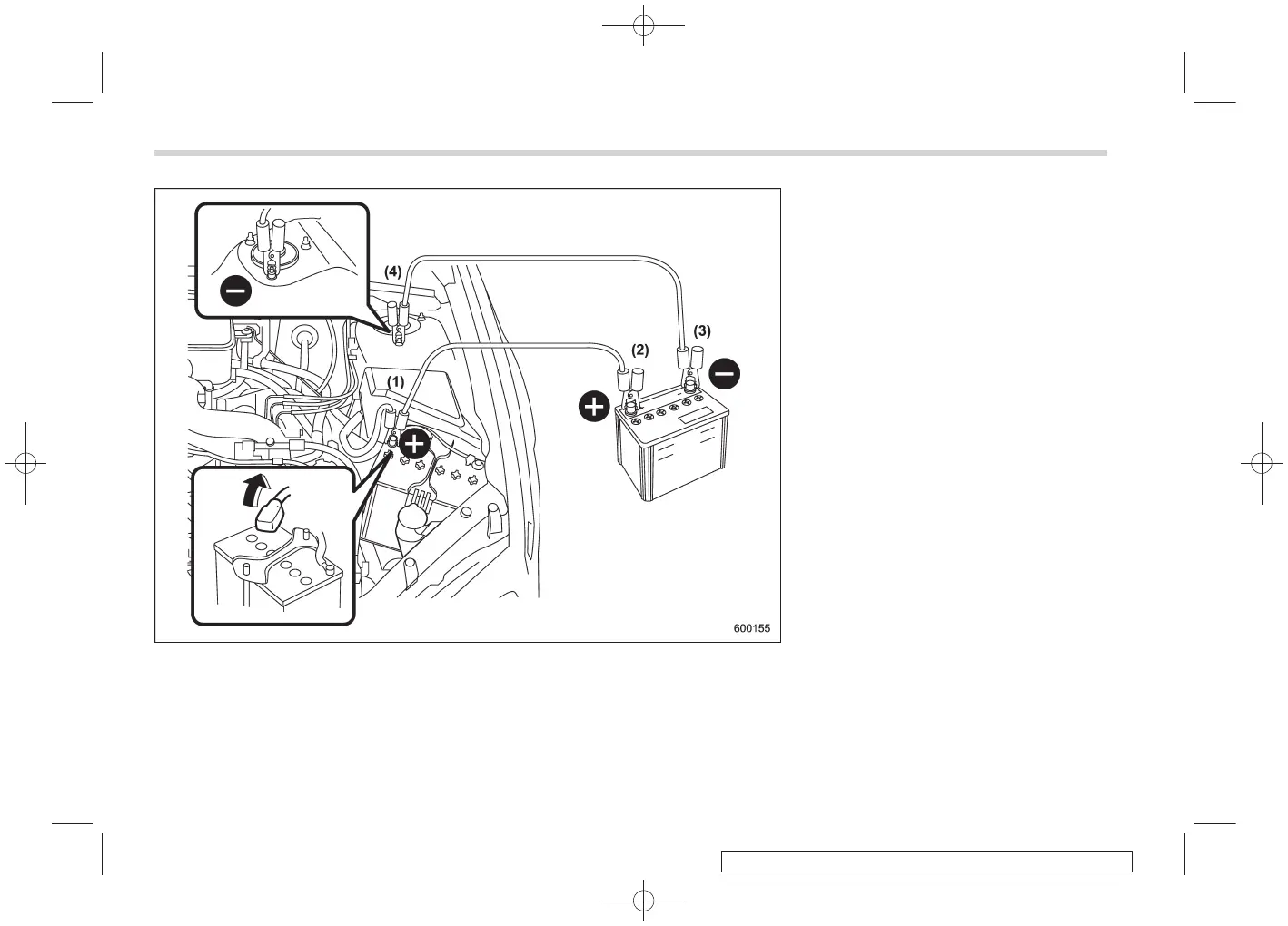 (4)

(3)

(2)

(1)

600155