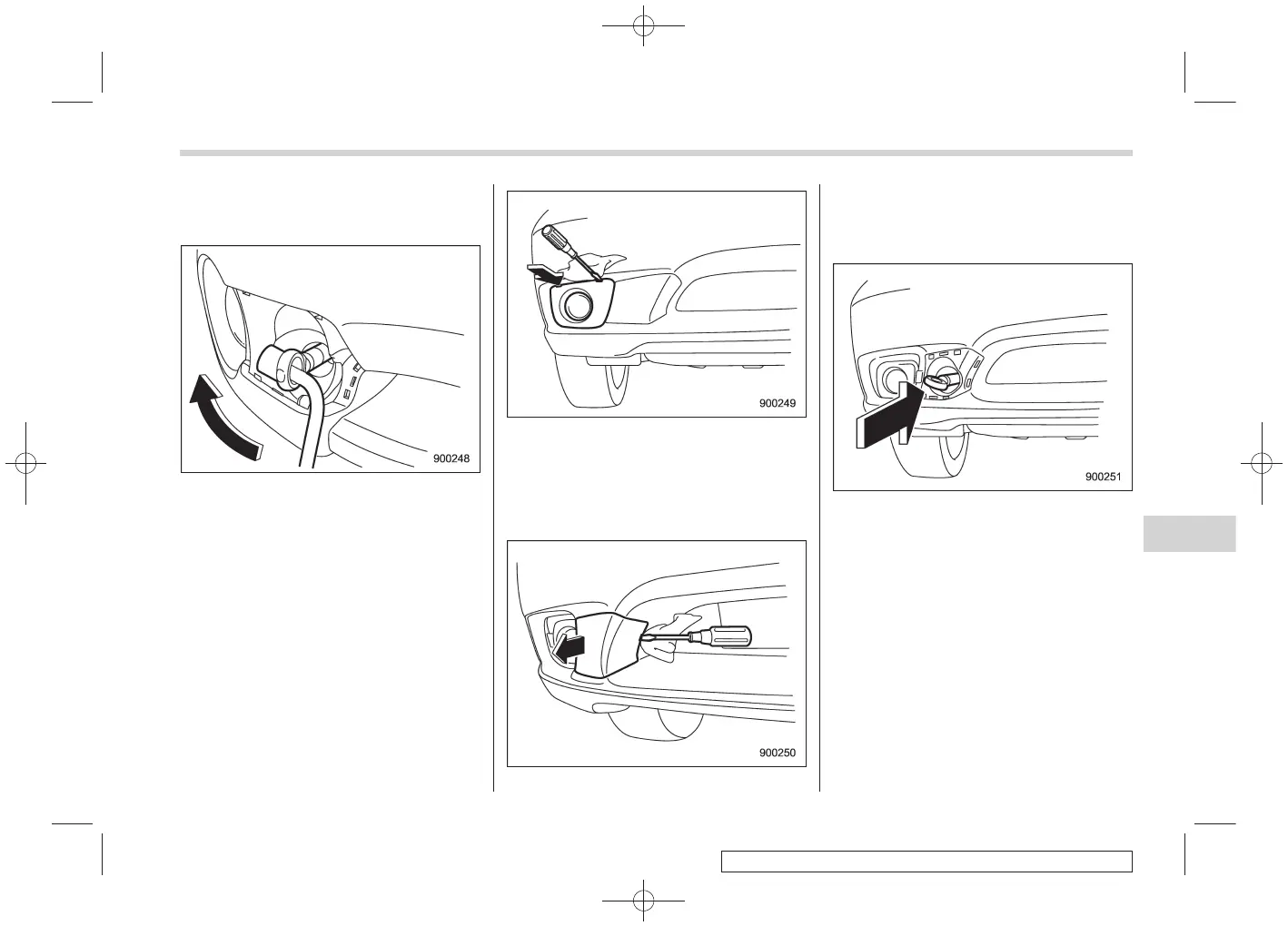 900248

900249

900250

900251