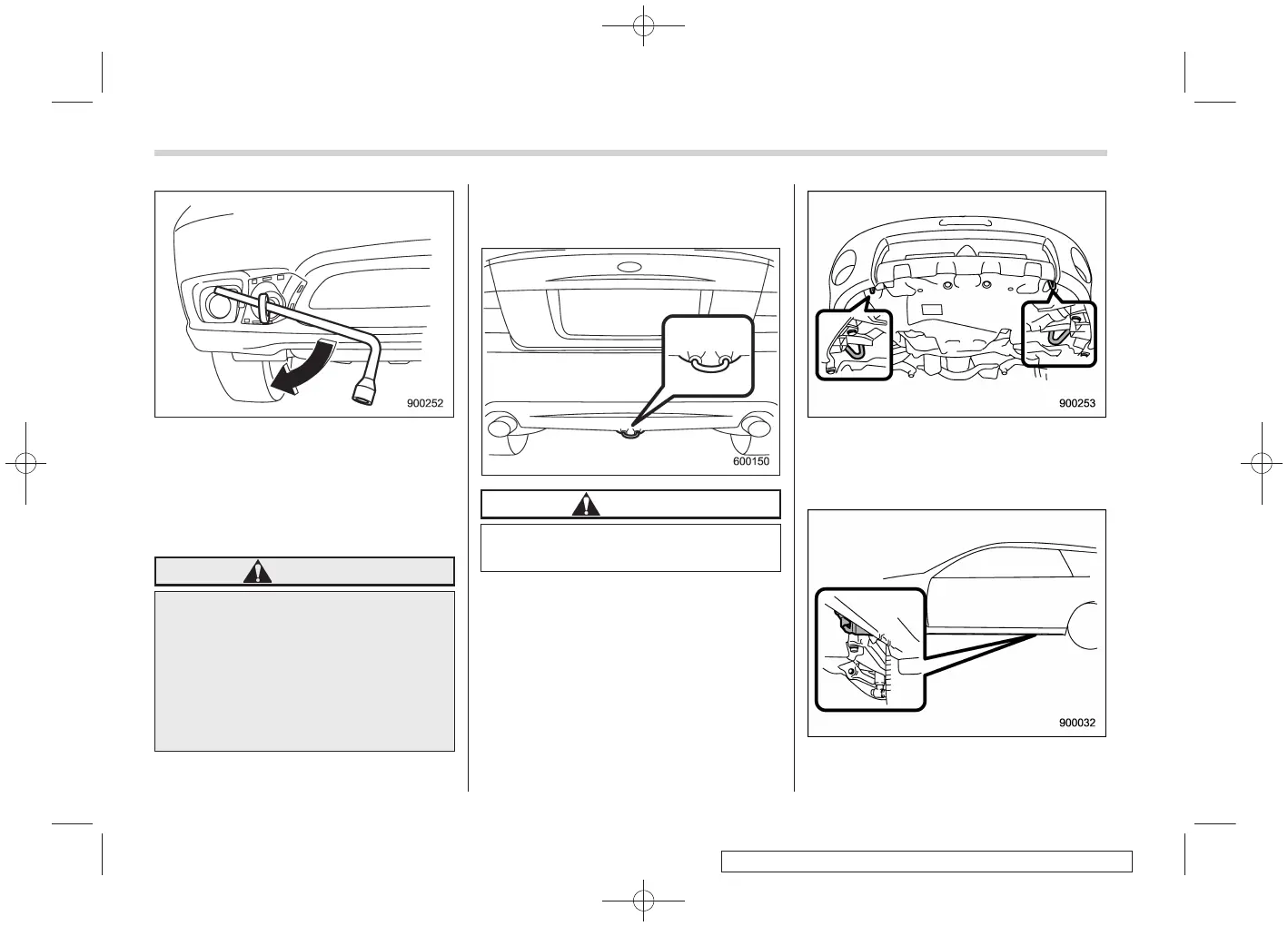 900252

600150

900253

900032