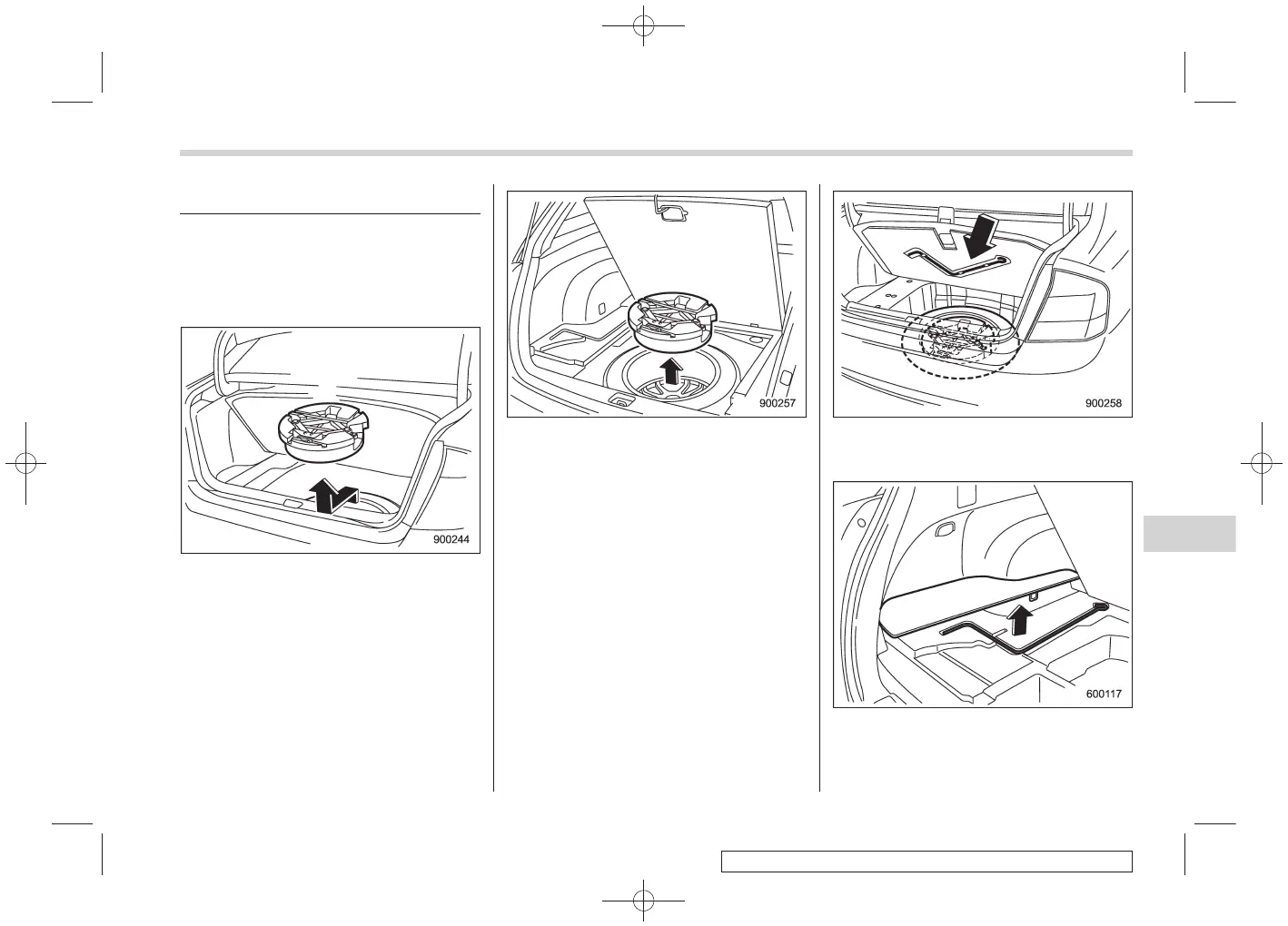 900244

900257

900258

600117