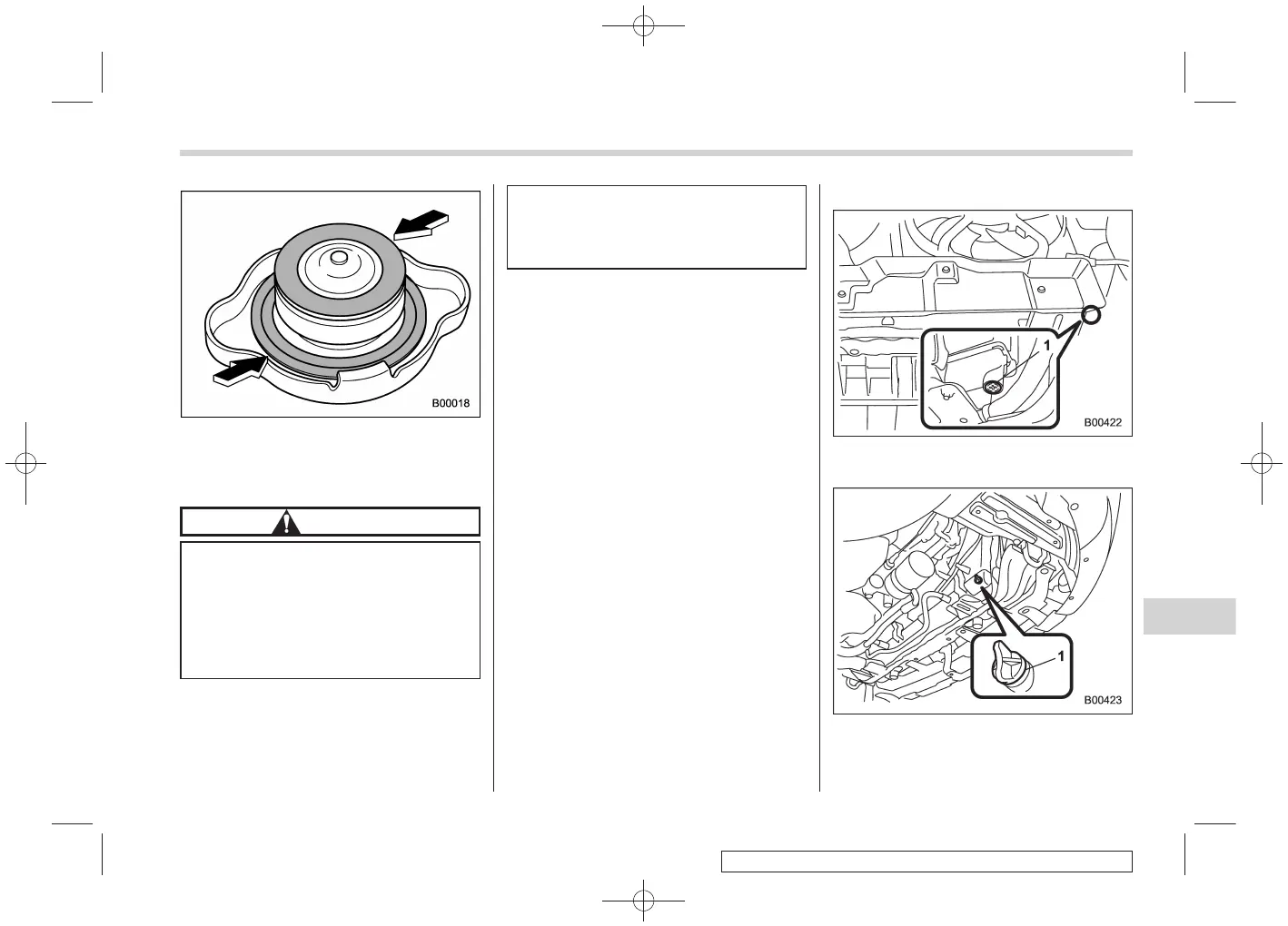 B00018

1

B00422

1

B00423