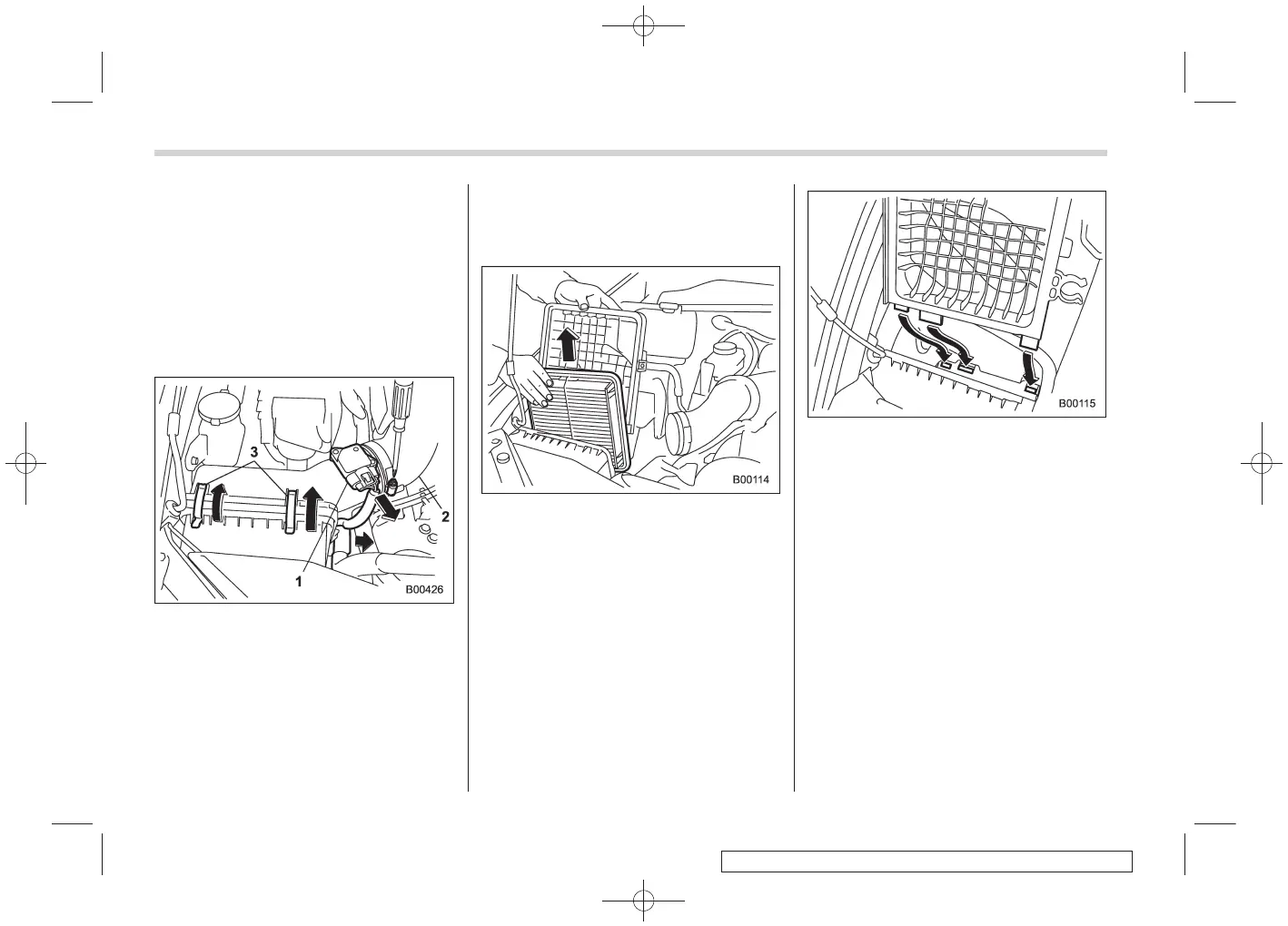 3

2

1

B00426

B00114

B00115