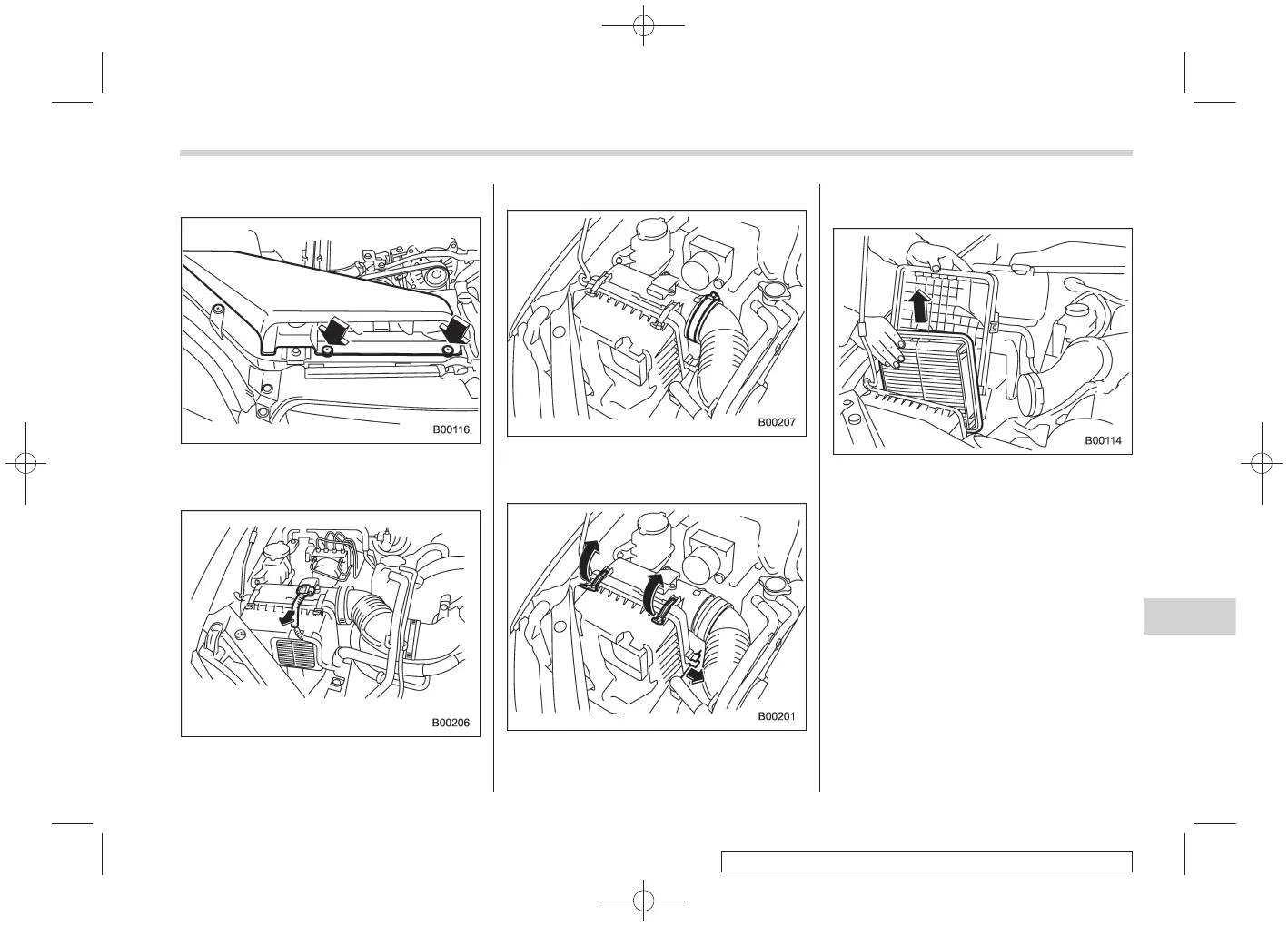 B00116

B00206

B00207

B00201

B00114