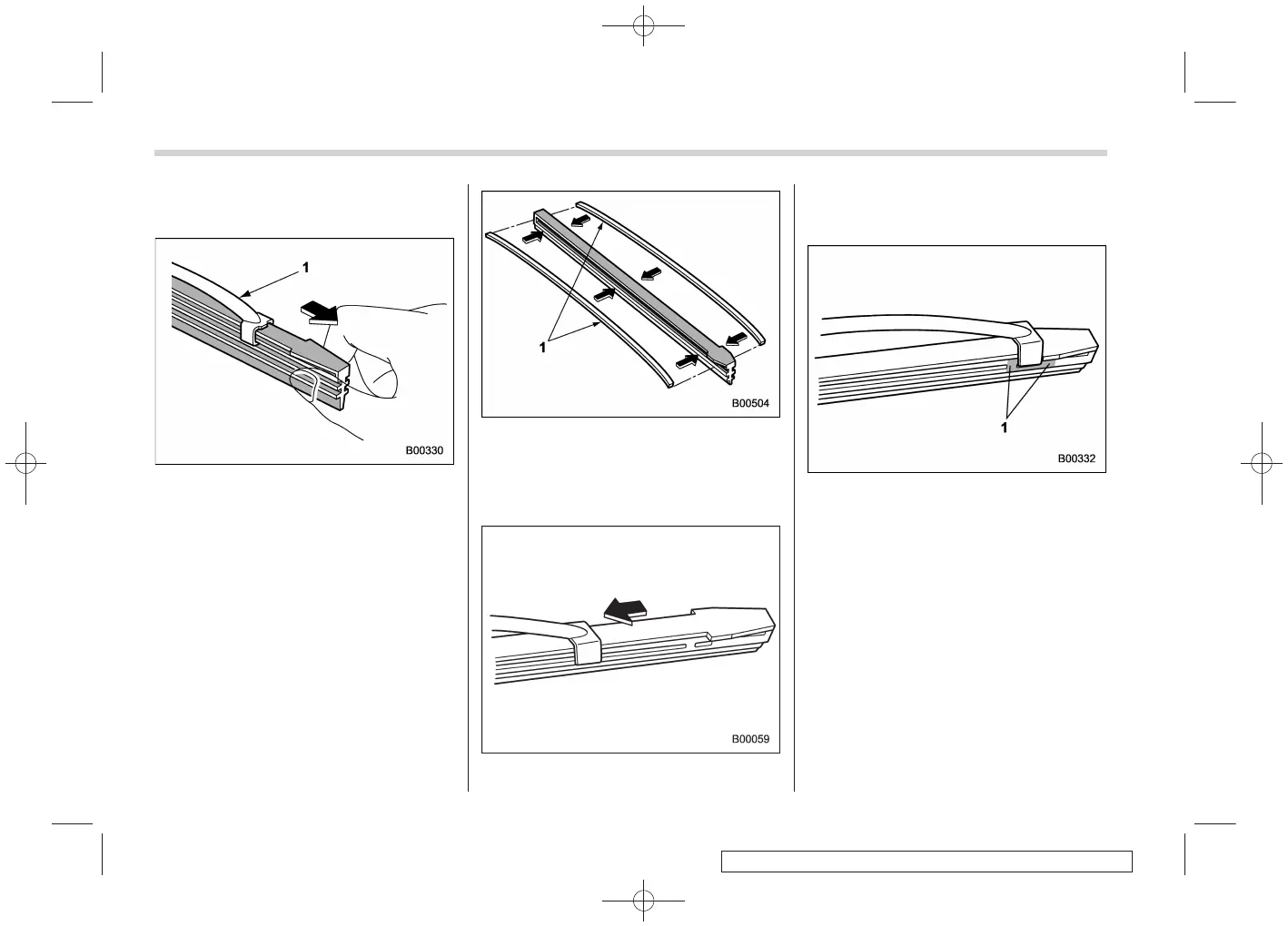 1

B00330

1

B00504

B00059

1

B00332