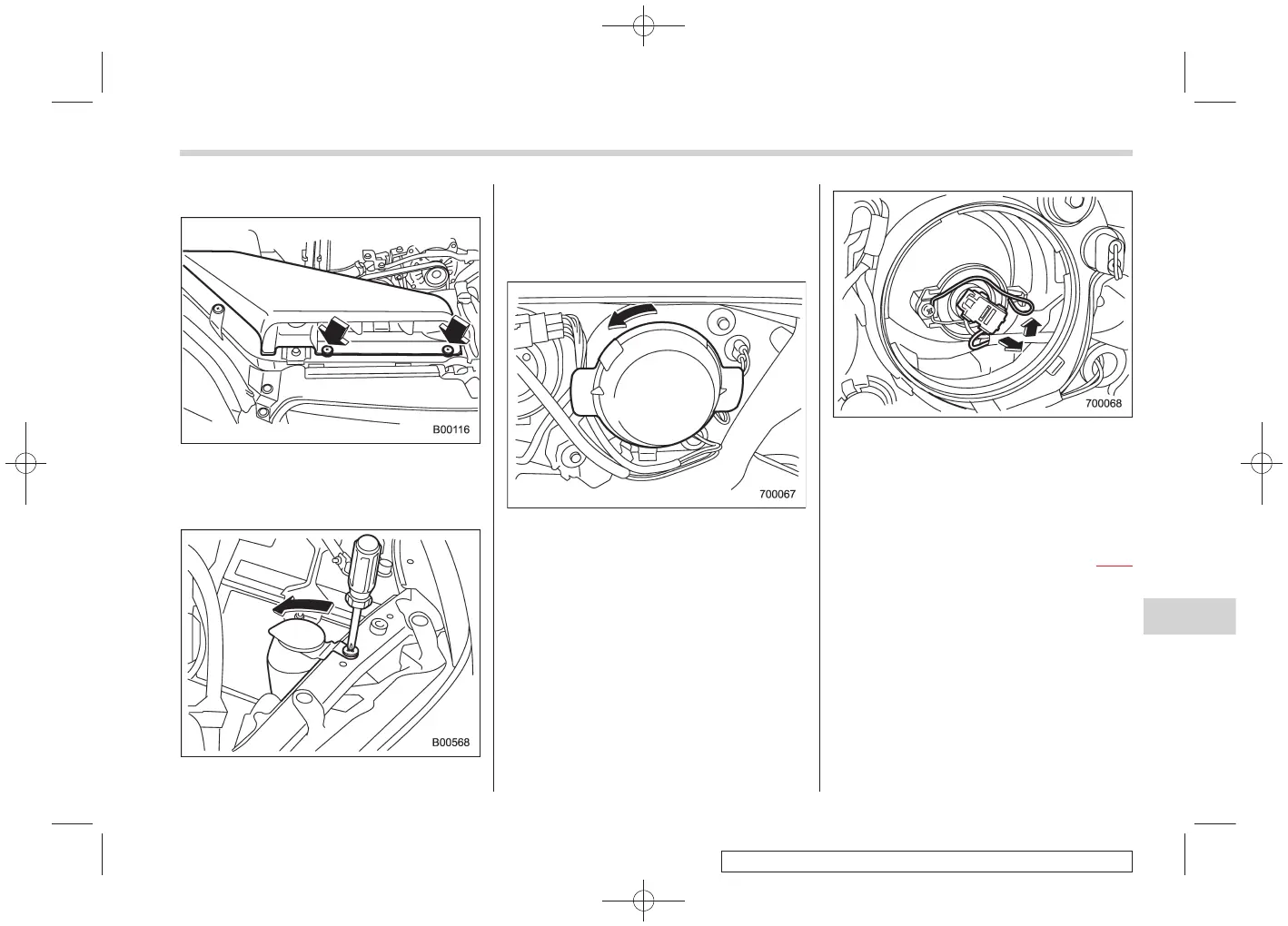 B00116

B00568

700067

700068