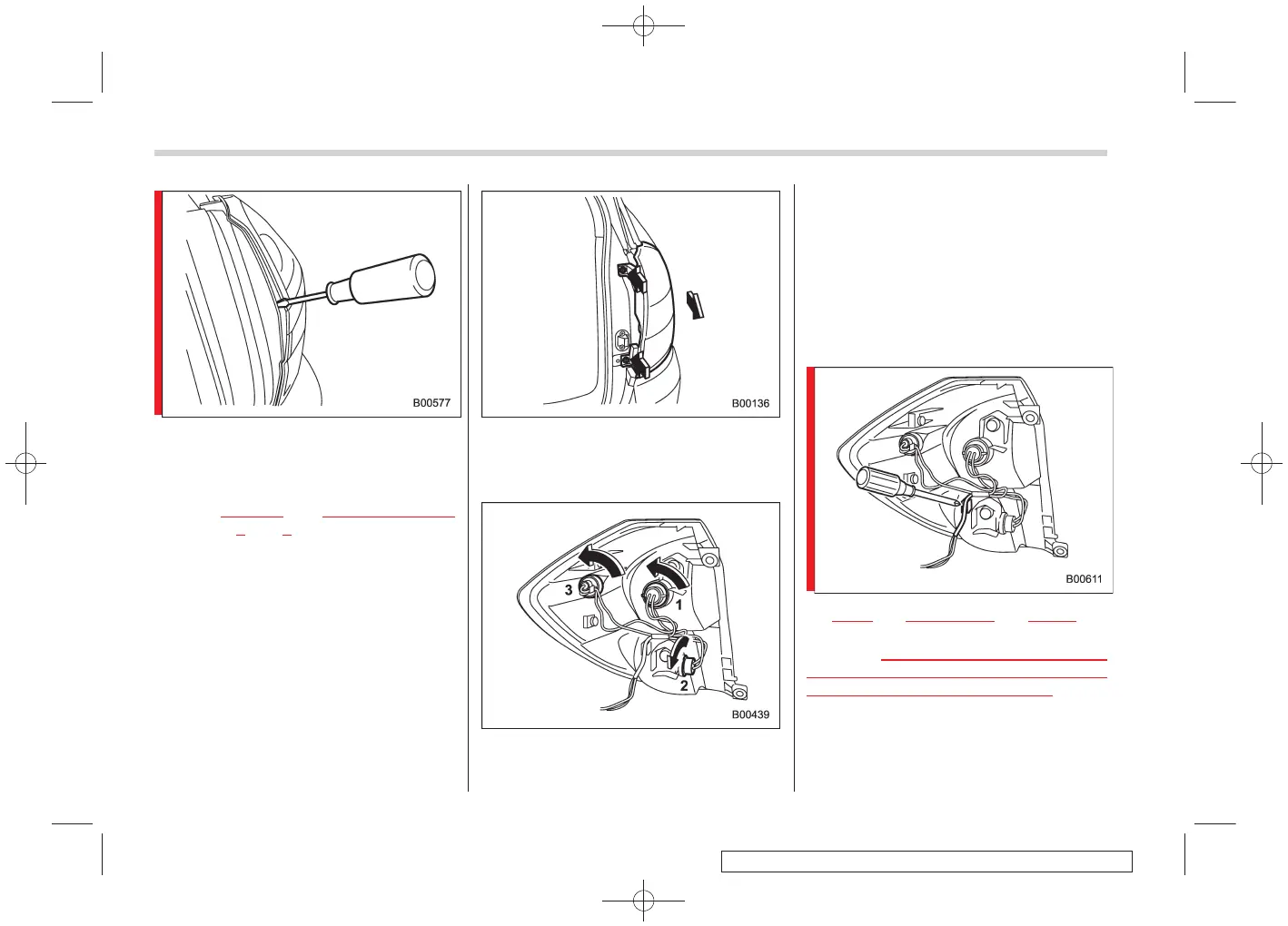 B00577

B00136

3
1
2
B00439

B00611