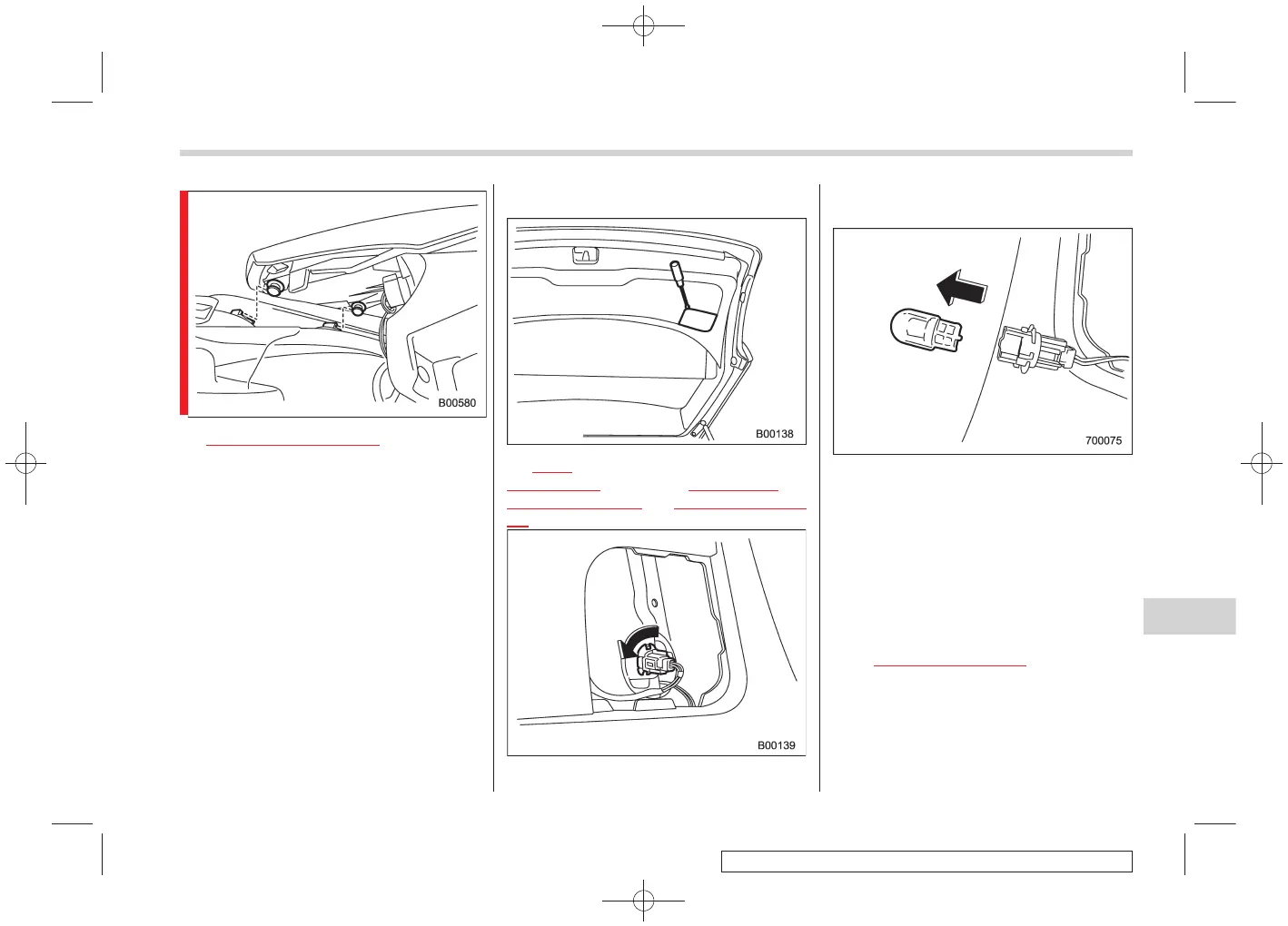 B00580

B00138

B00139

700075