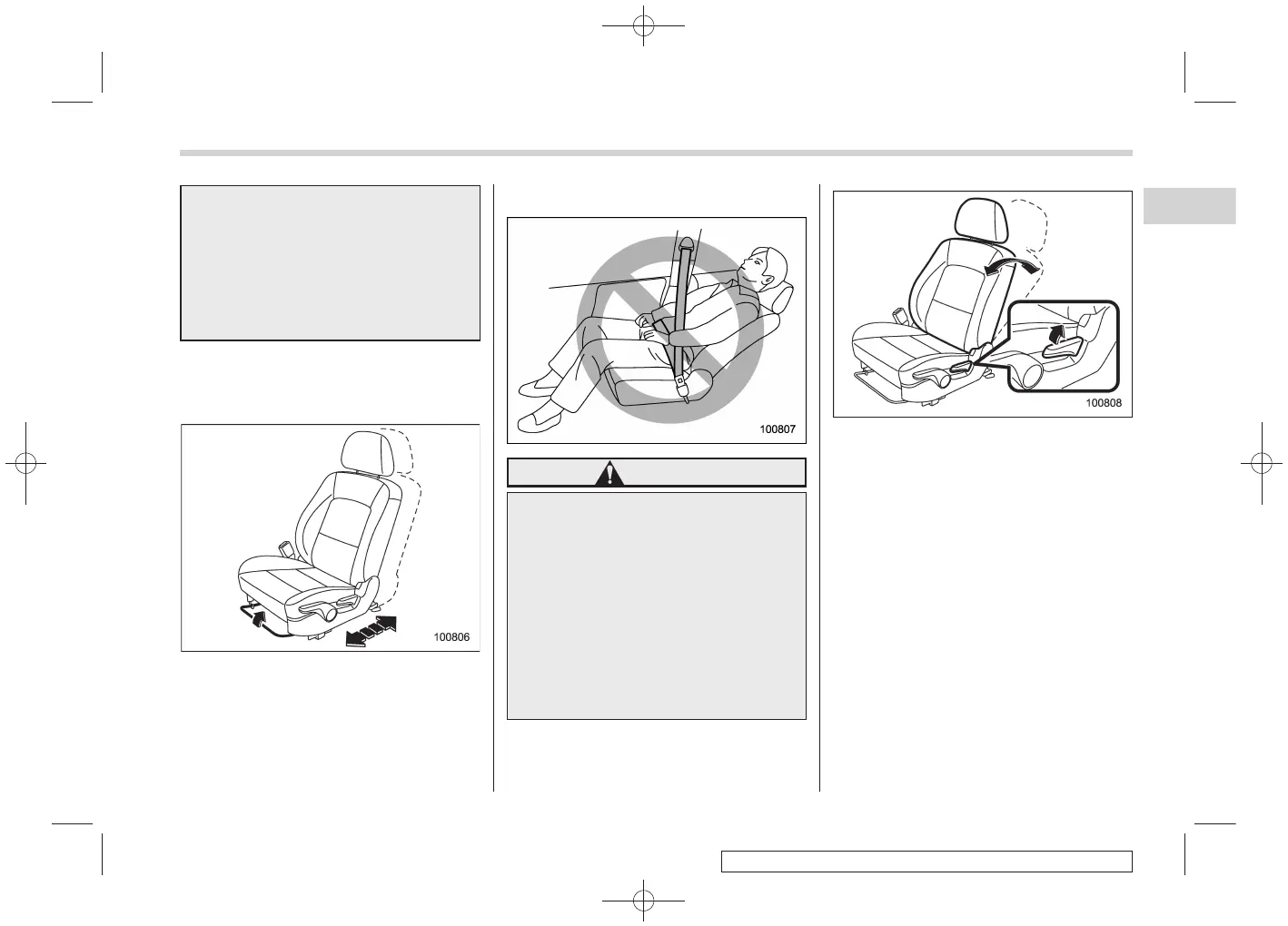 100806

100807

100808