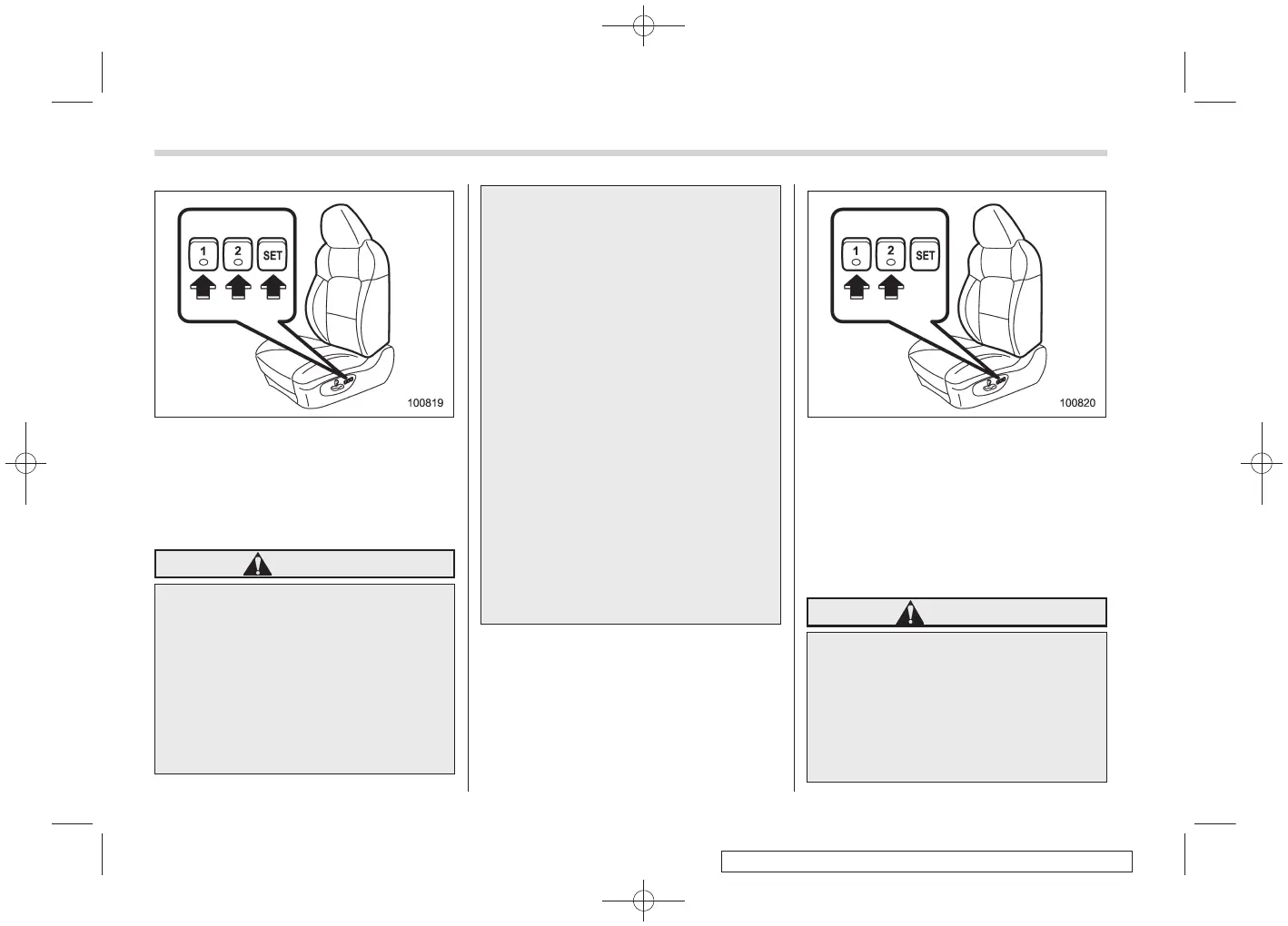 1

2

SET

100819

1

2

SET

100820