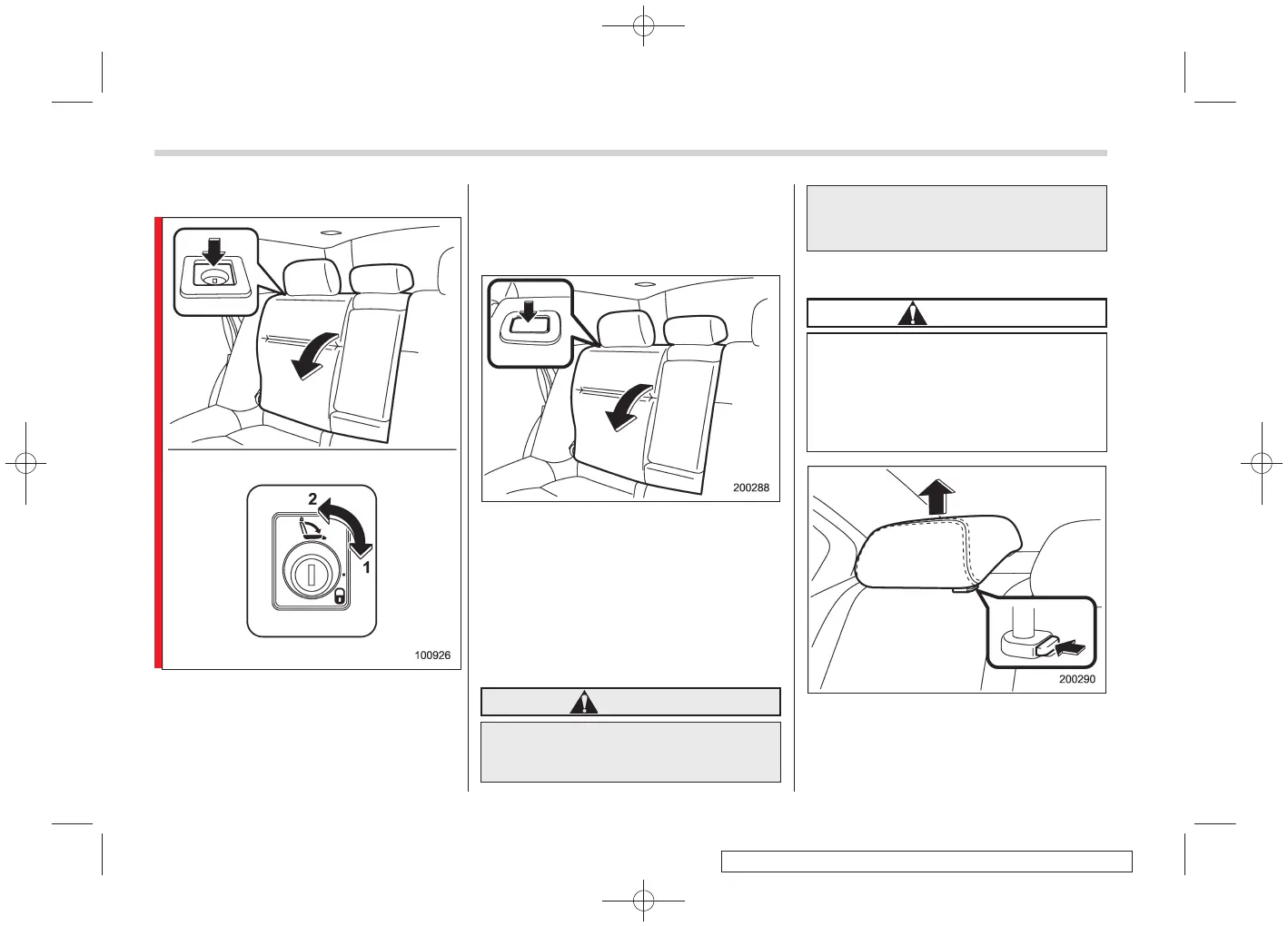 2

1

100926

200288

200290