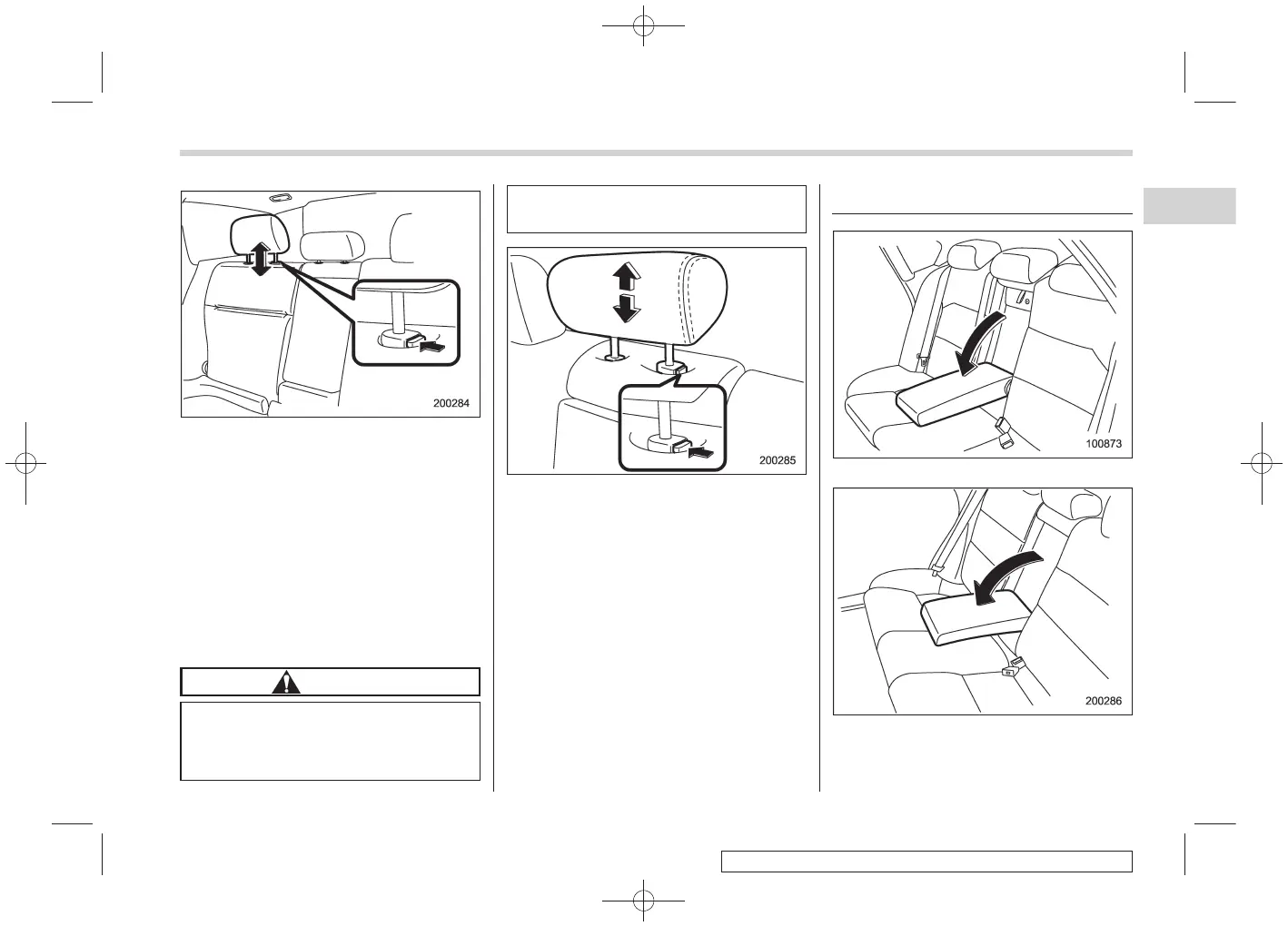 200284

200285

100873

200286