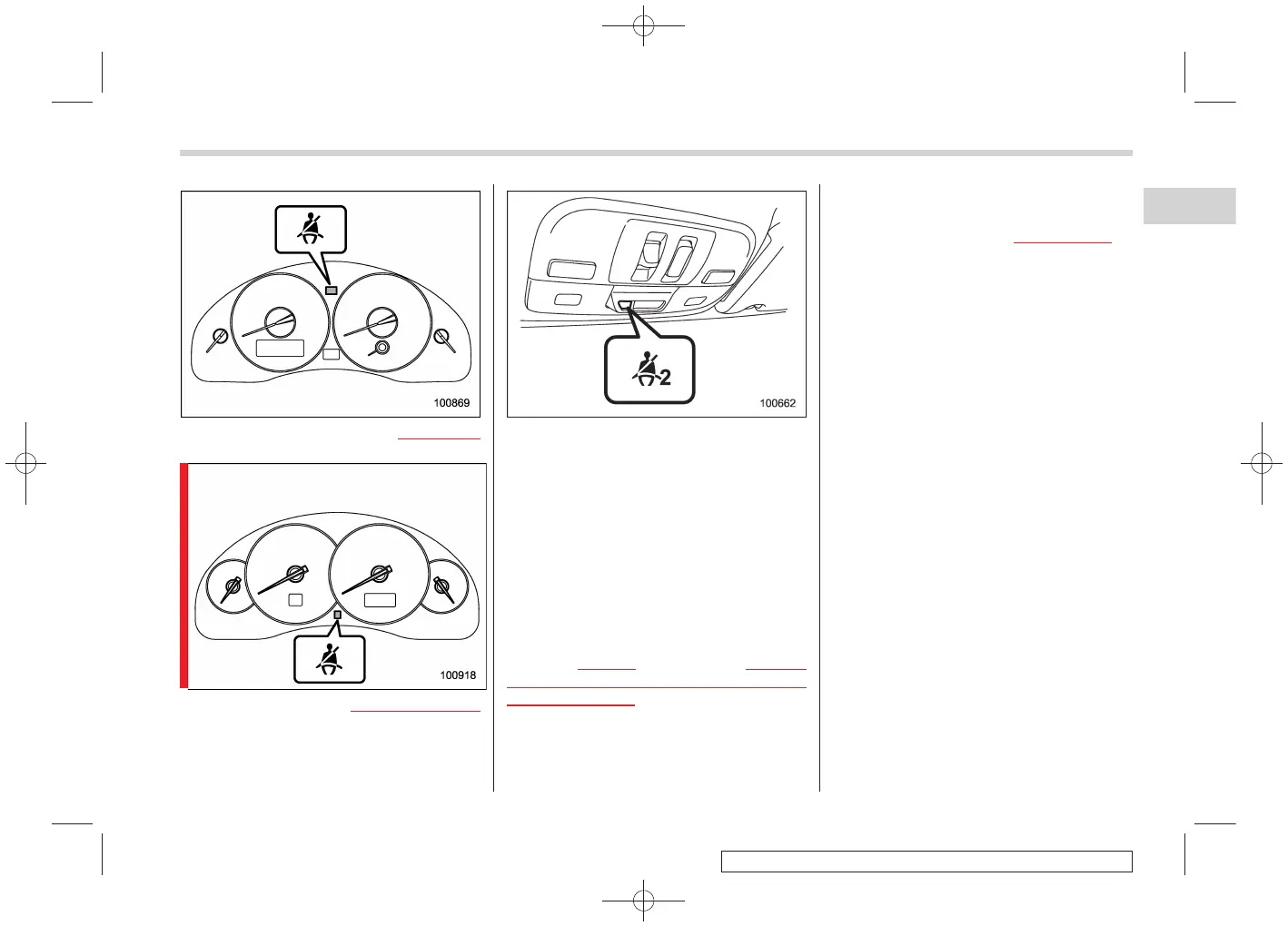 100869

100918

2

100662