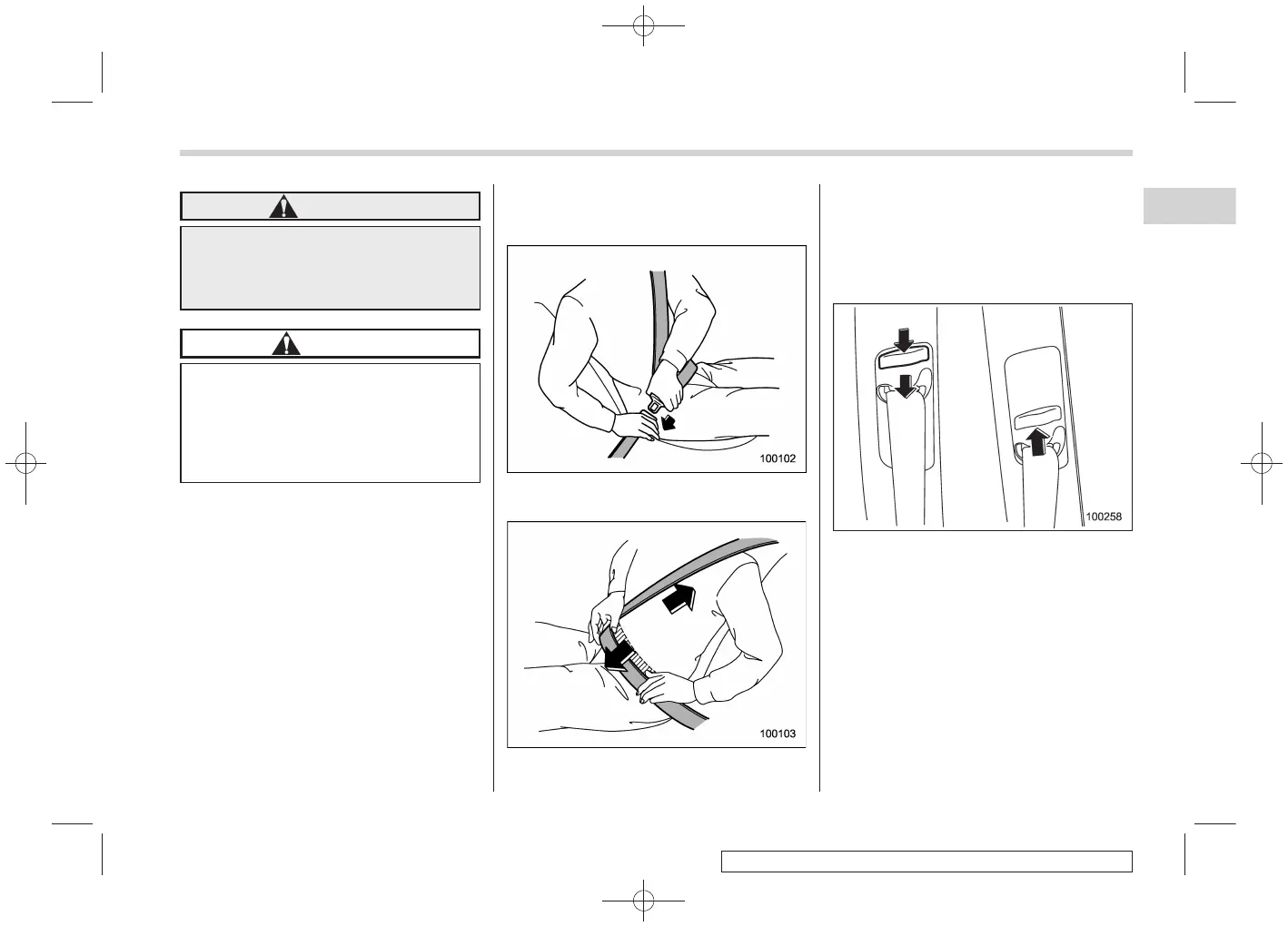 100102

100103

100258