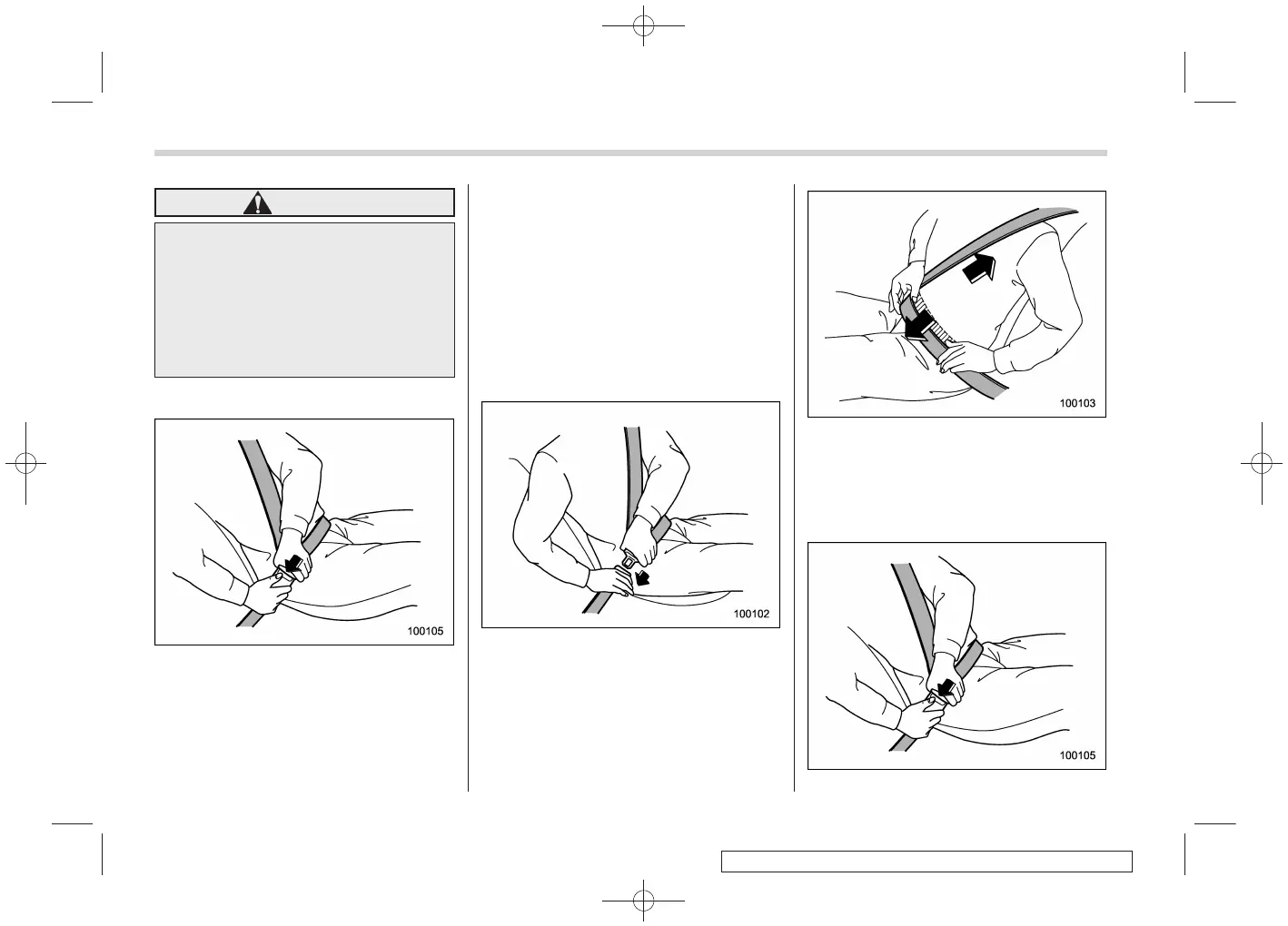 100105

100102

100103

100105