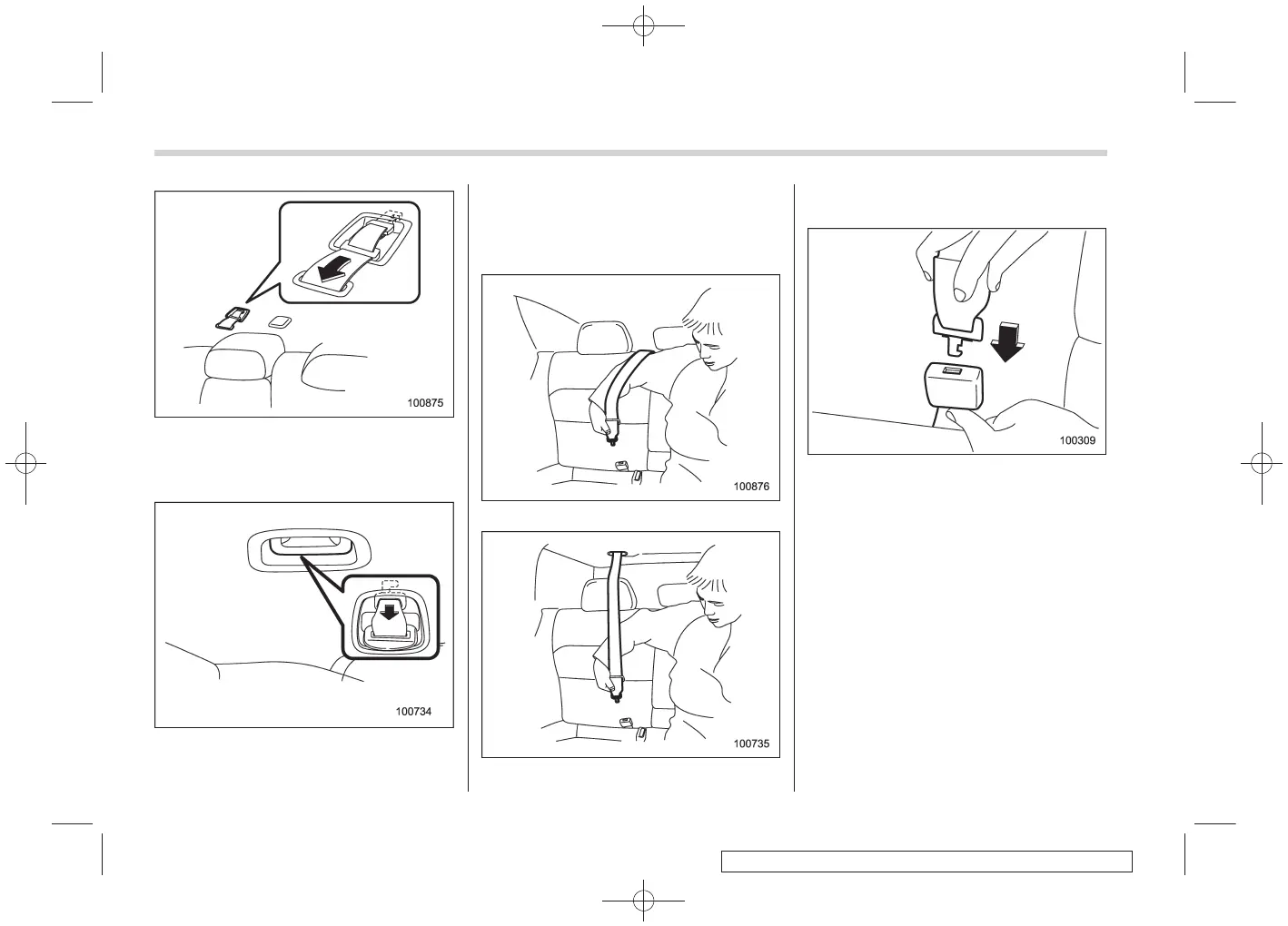 100875

100734

100876

100735

100309