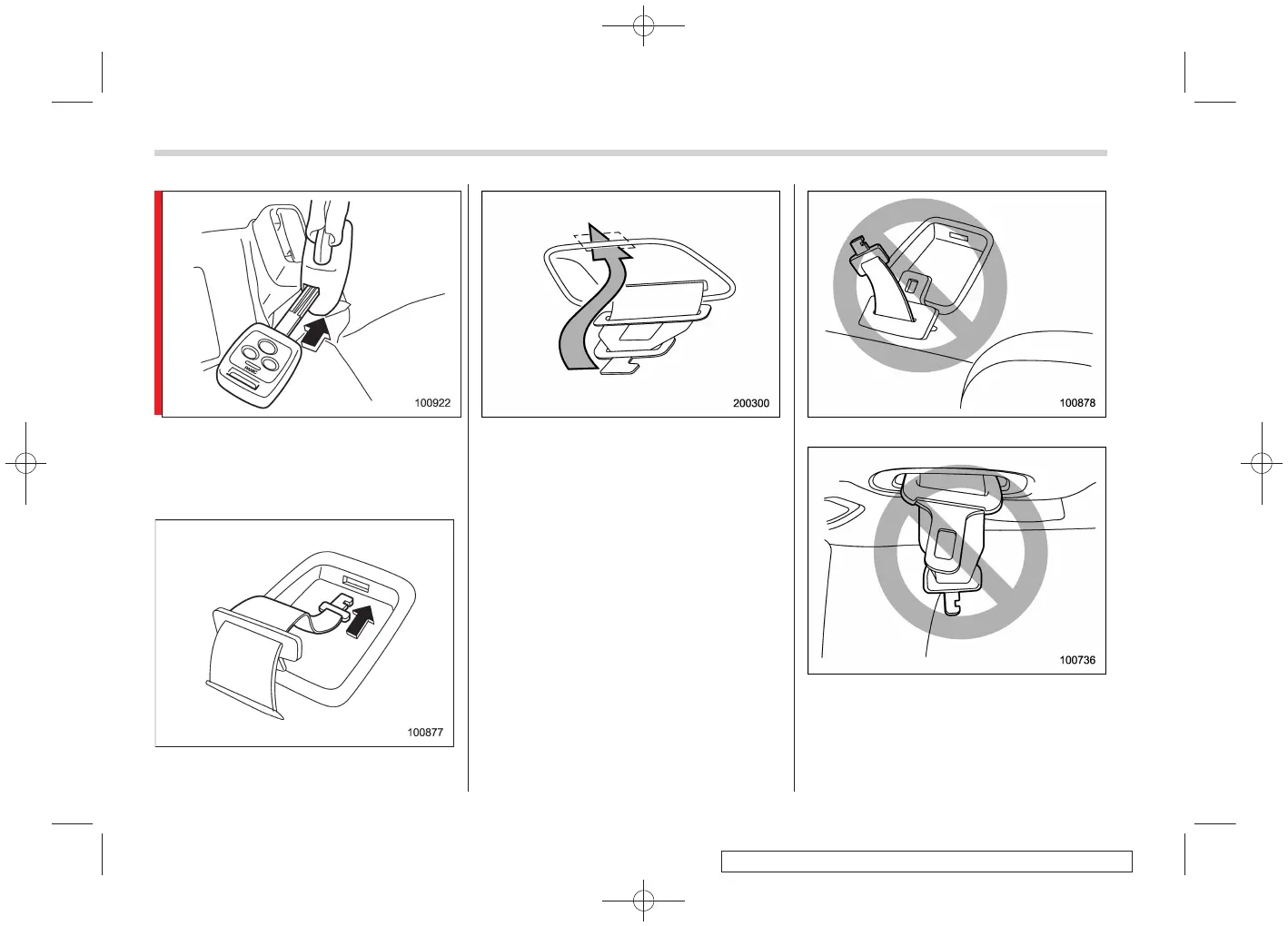 100922

100877

200300

100878

100736