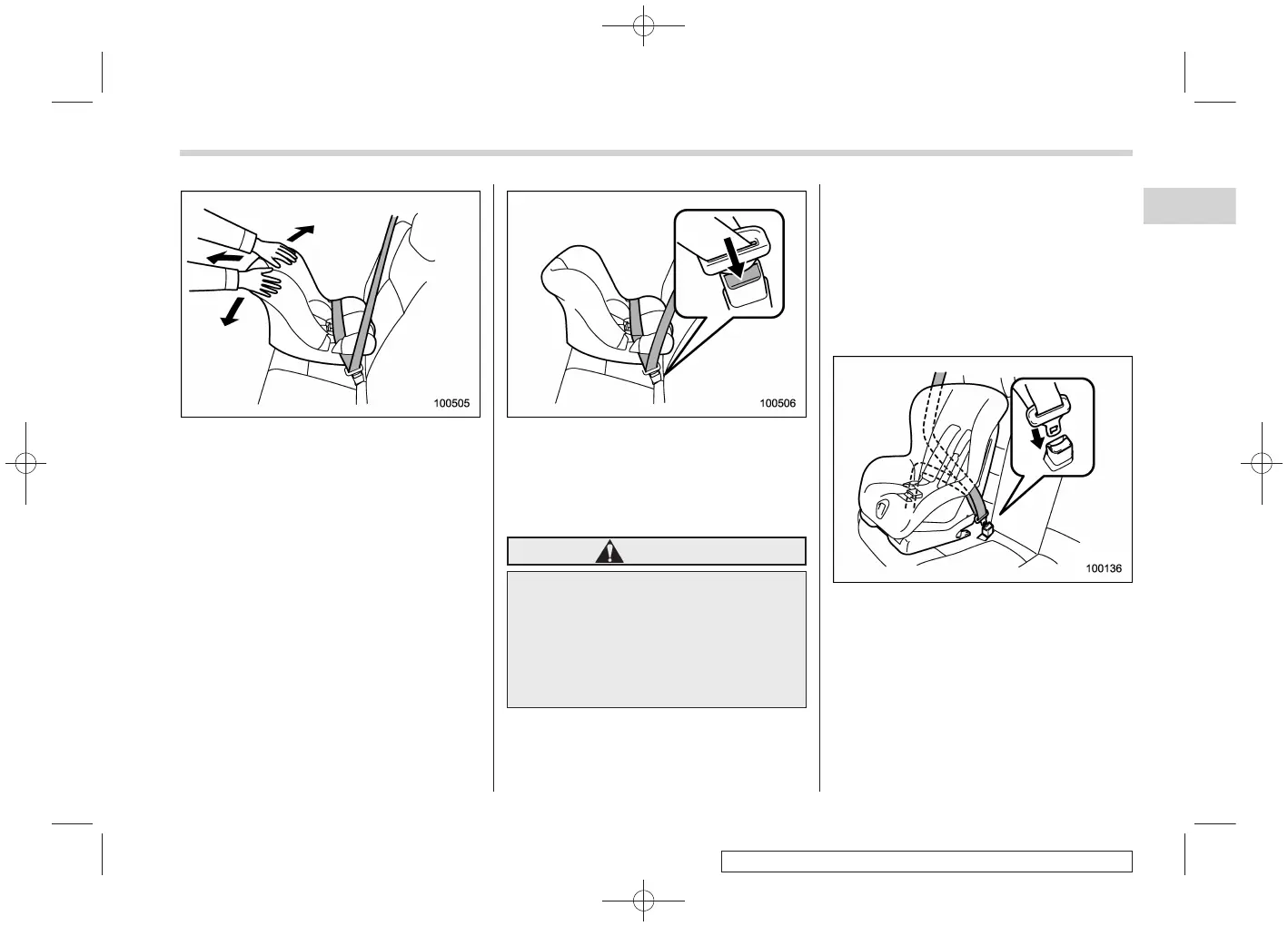 100505

100506

100136