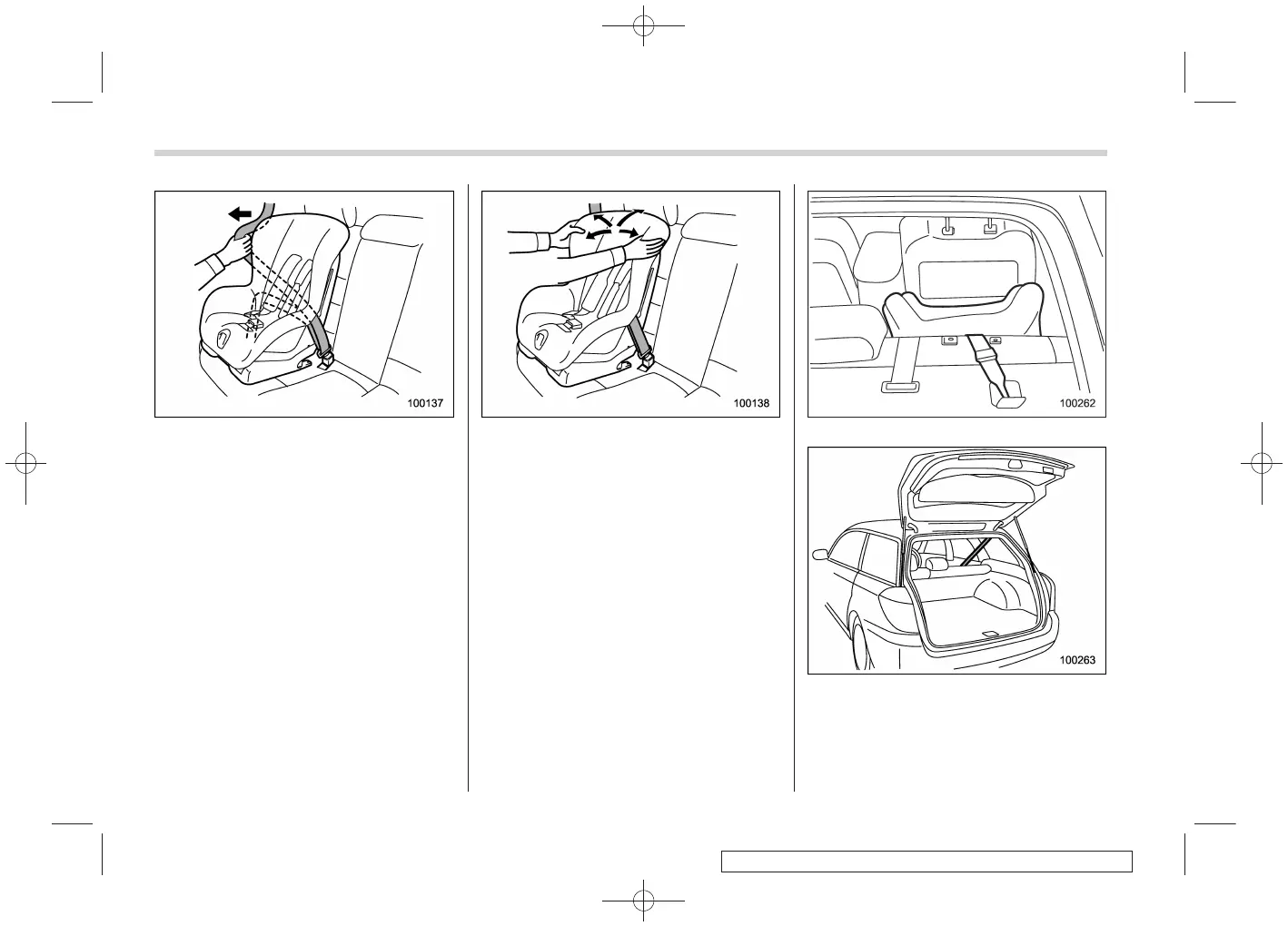 100137

100138

100262

100263