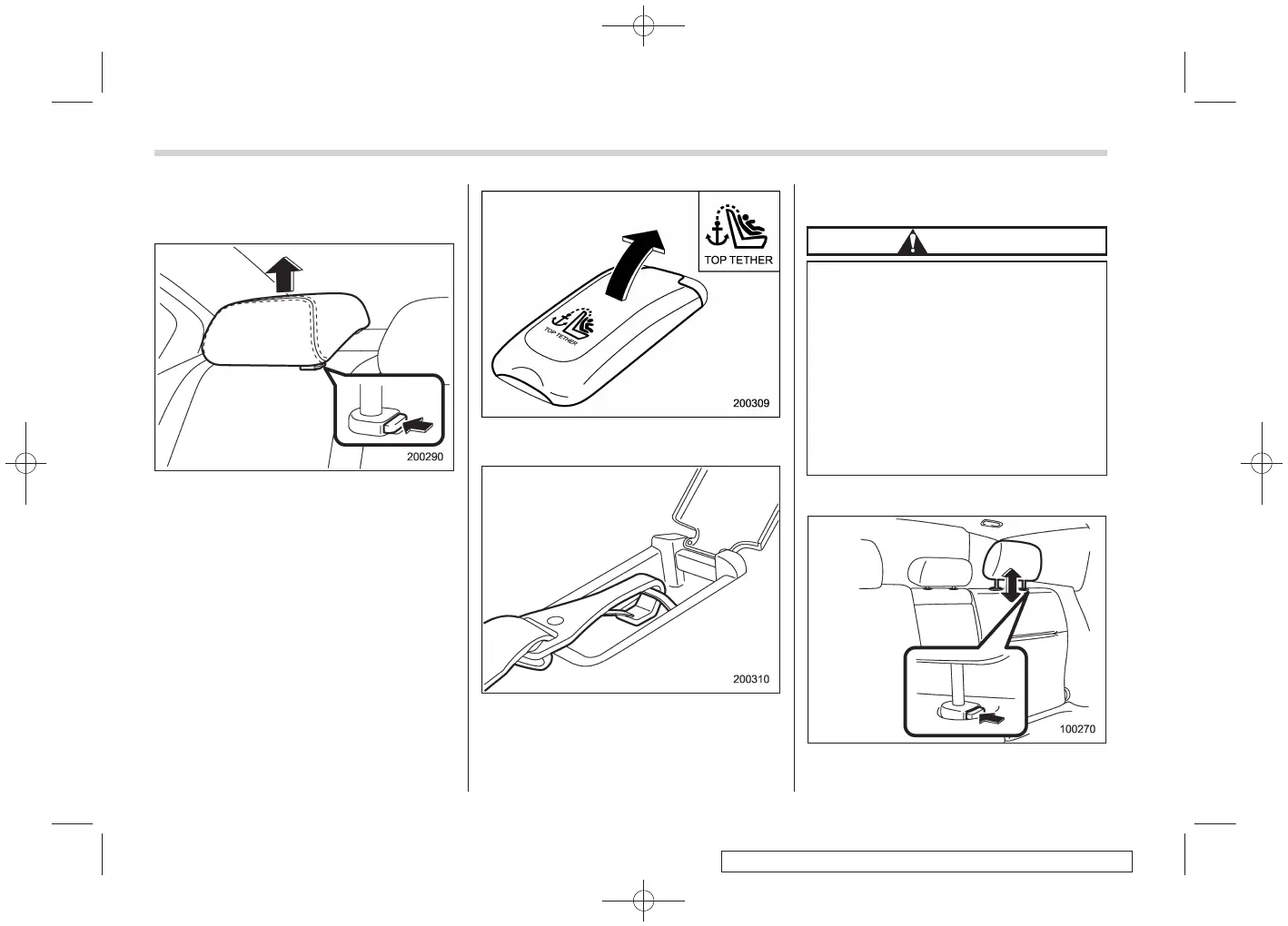 200290

TOP TETHER

TOP TETHER

200309

200310

100270