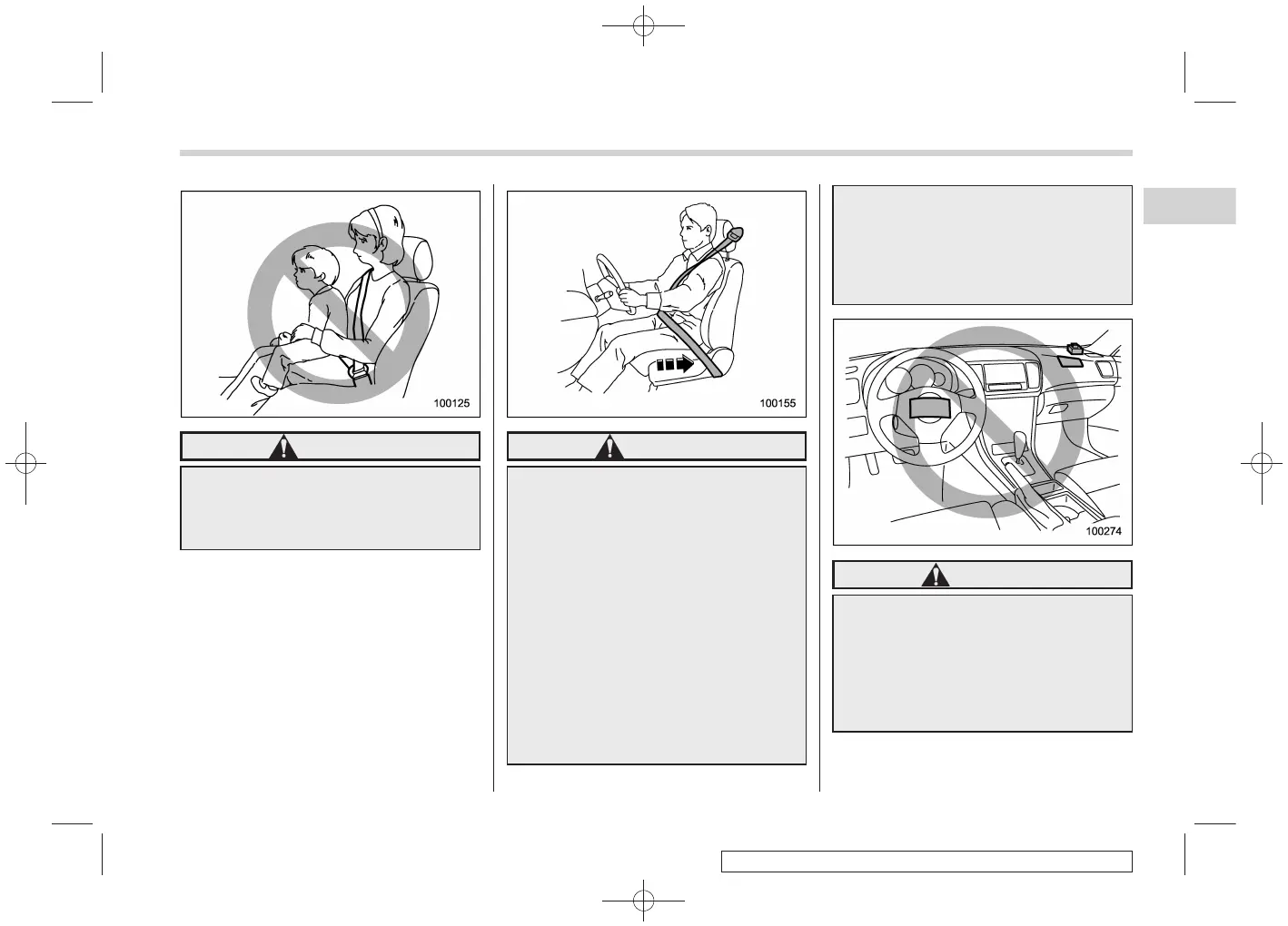 100125

100155

100274