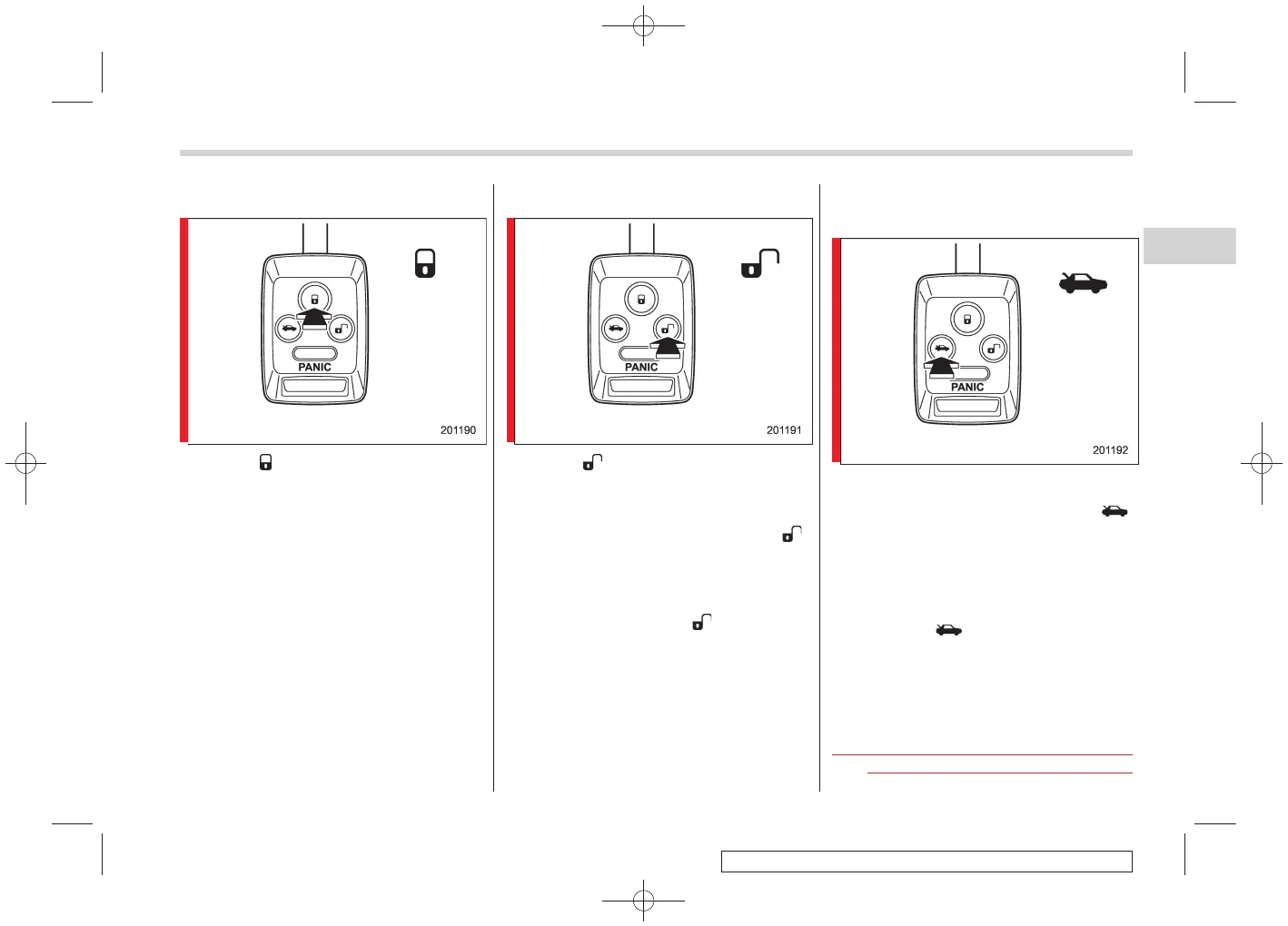 PANIC

201190

PANIC

201191

PANIC

201192