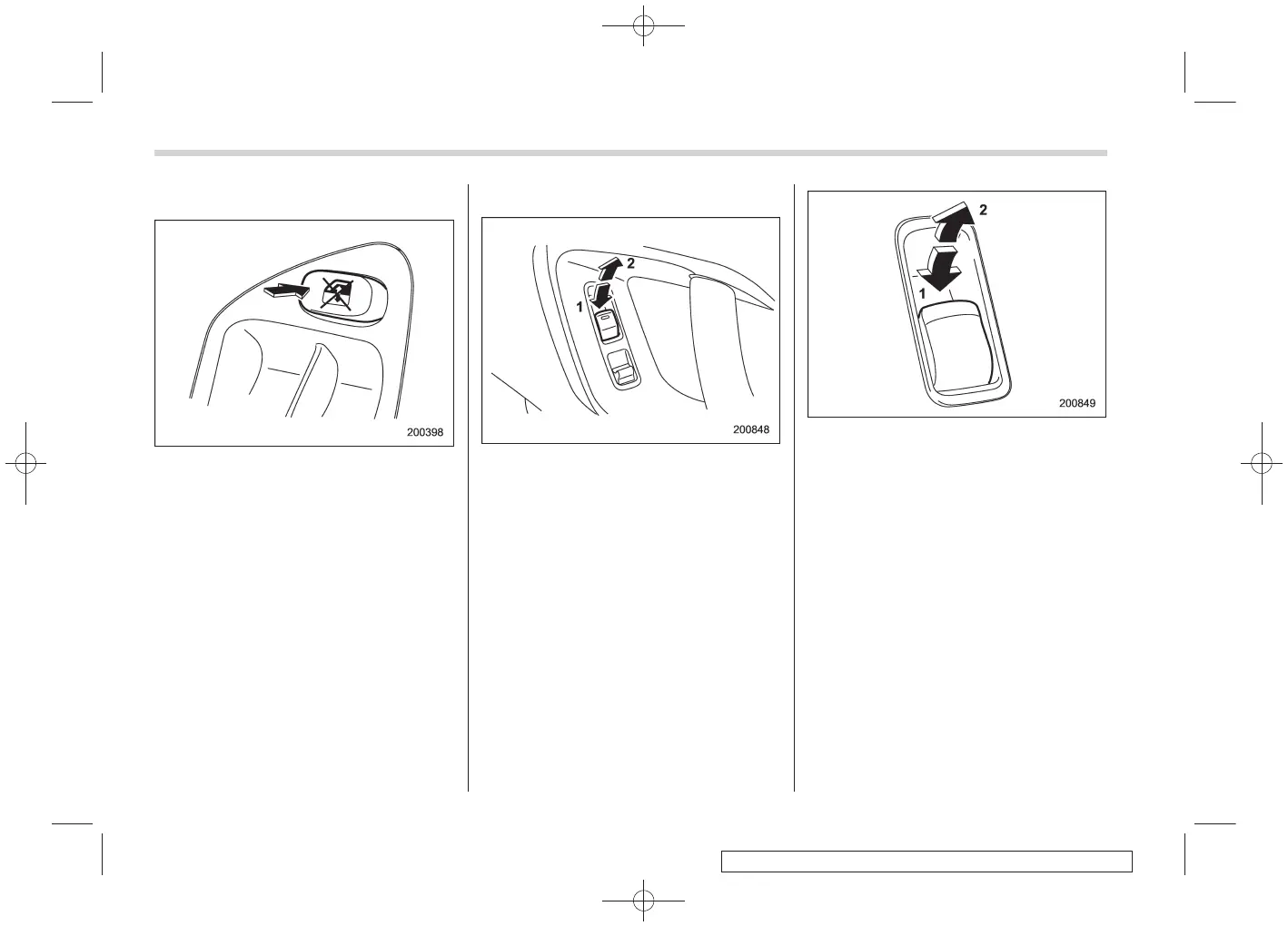 200398

2
1
200848

2
1
200849