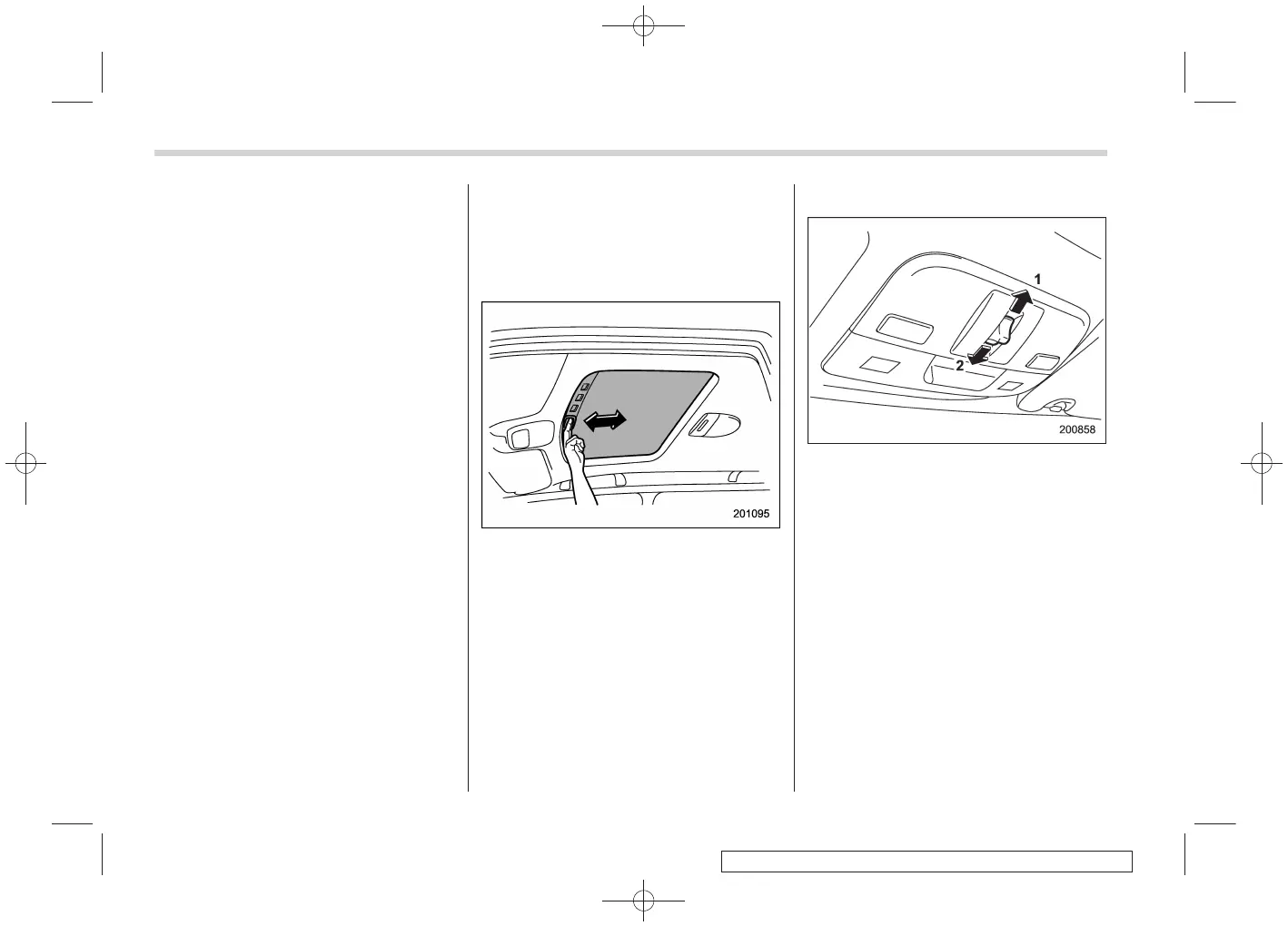 201095

1

2

200858