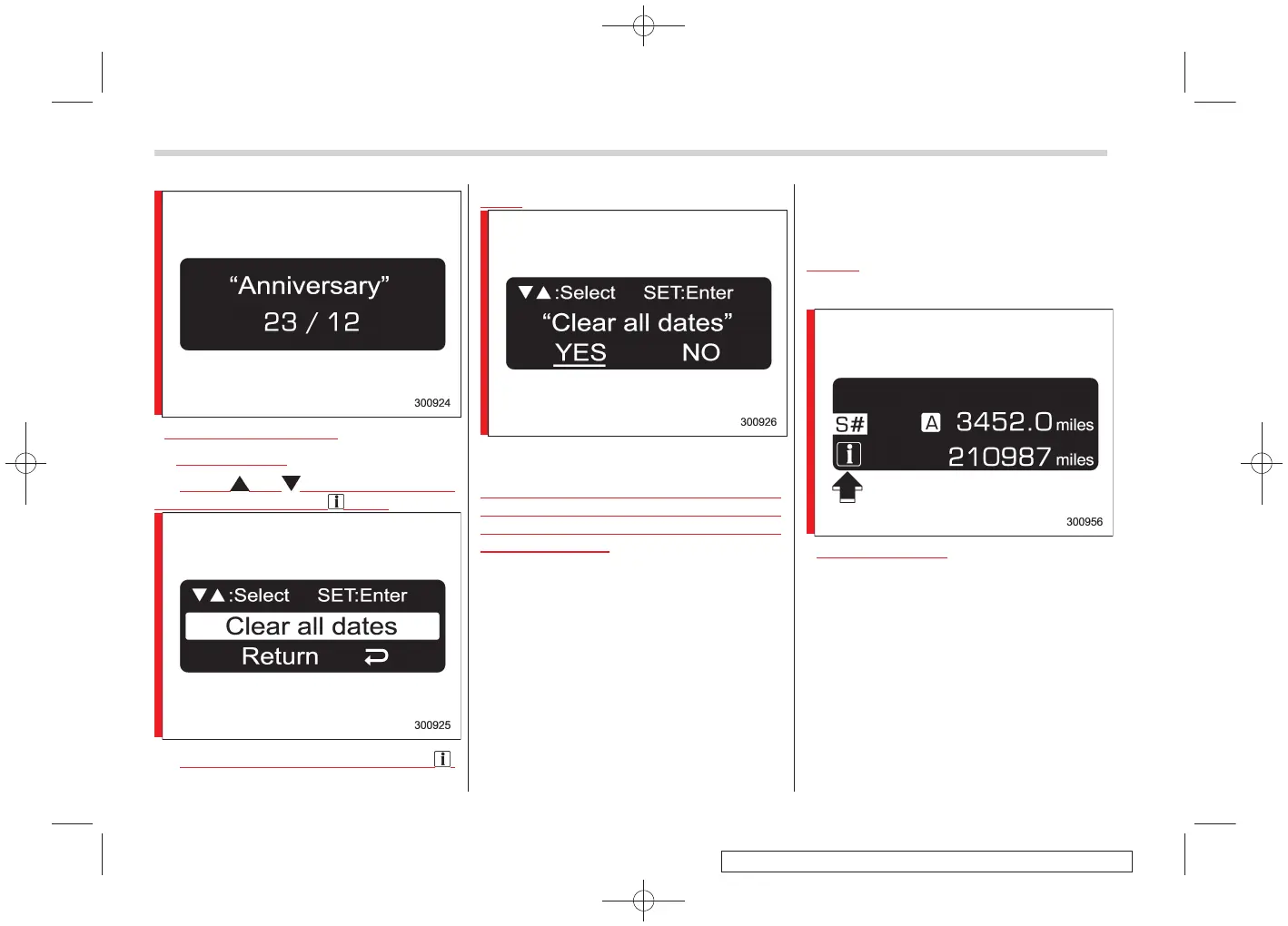 “Anniversary”
23 / 12

300924

▼▲:Select SET:Enter
Clear all dates
Return

300925

▼▲:Select SET:Enter
“Clear all dates”
YES NO

300926

S#
A 3452.0 miles
210987 miles

300956