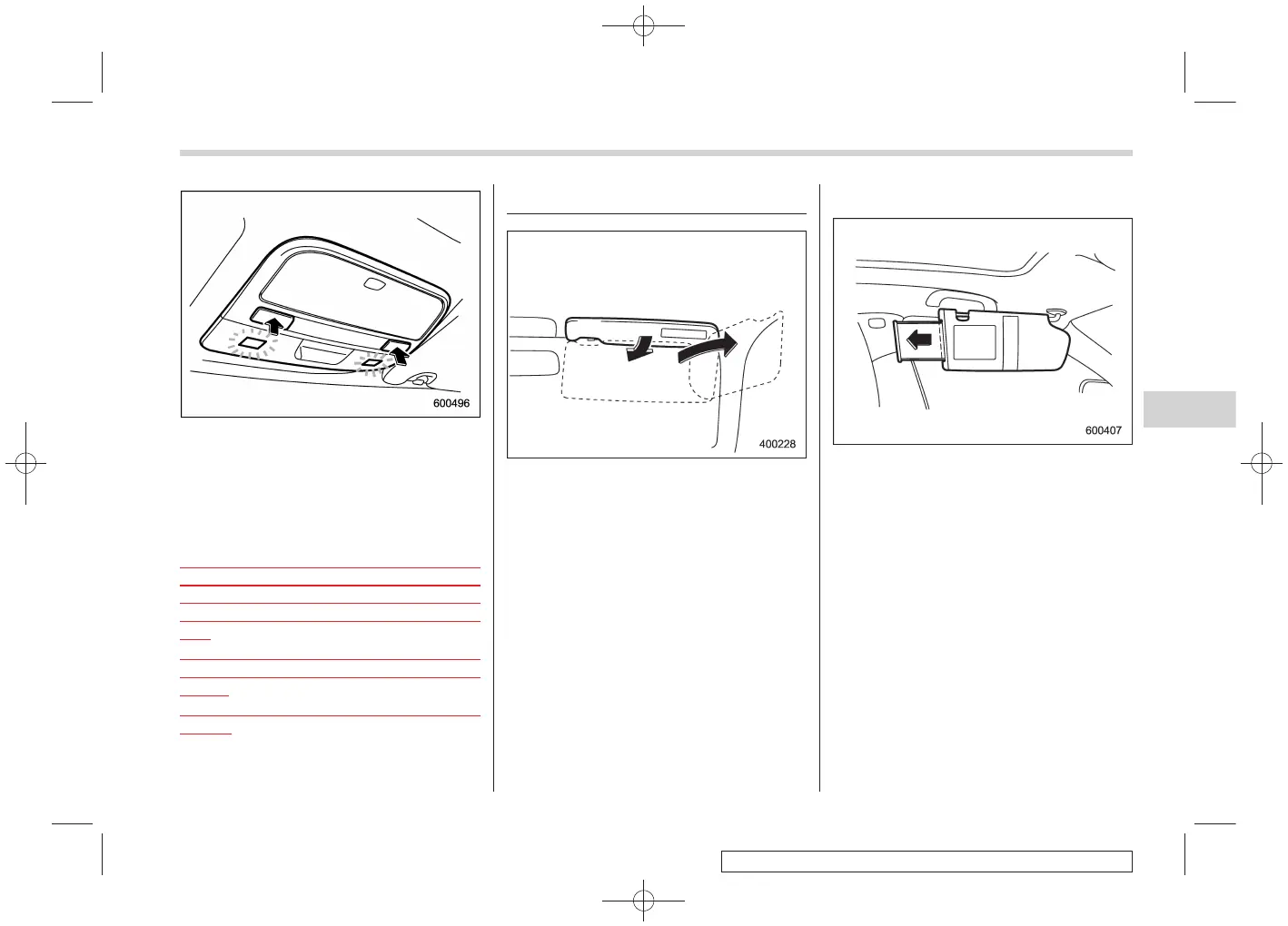 600496

400228

600407