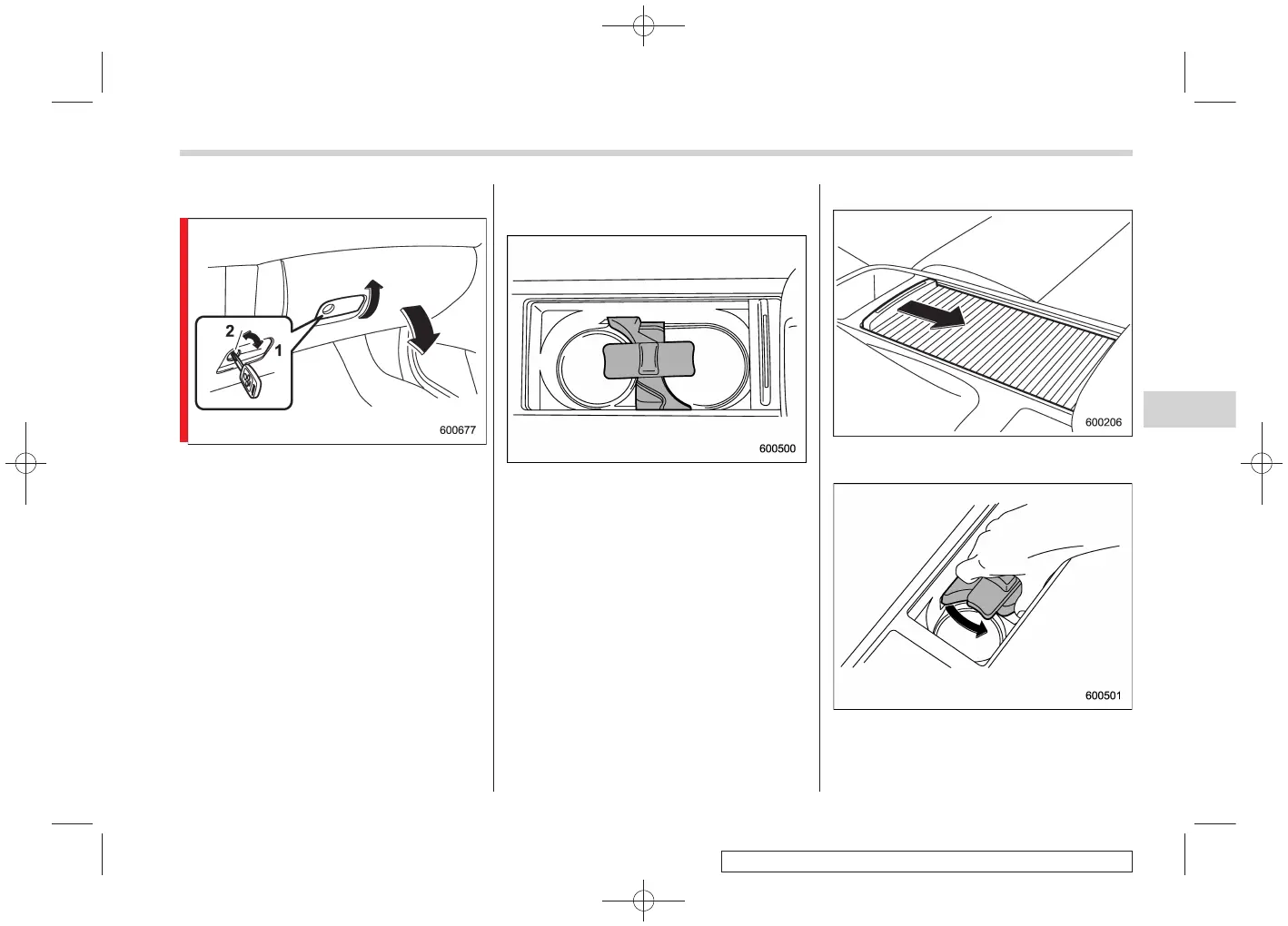 2
1
600677

600500

600206

600501