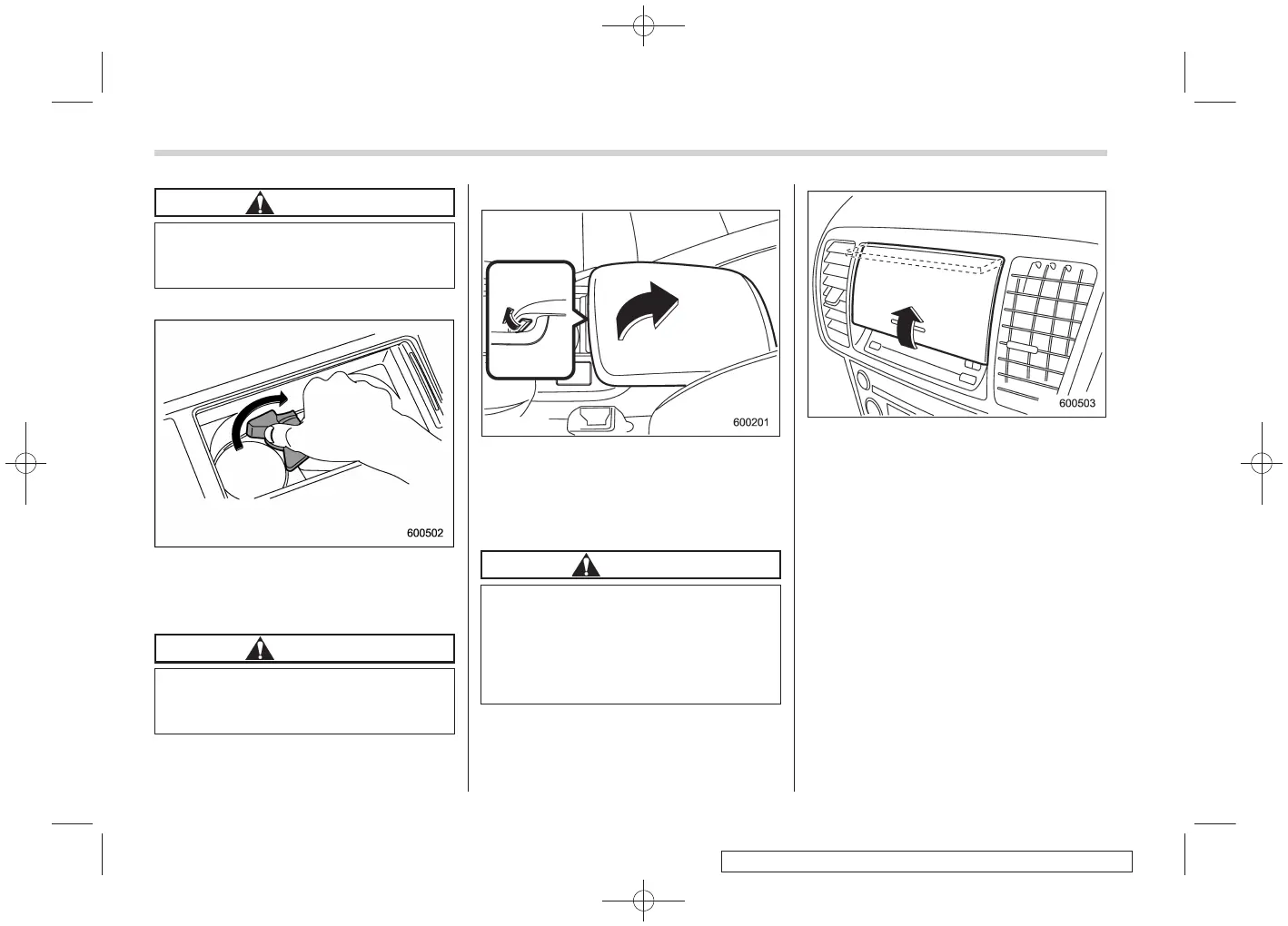 600502

600201

600503