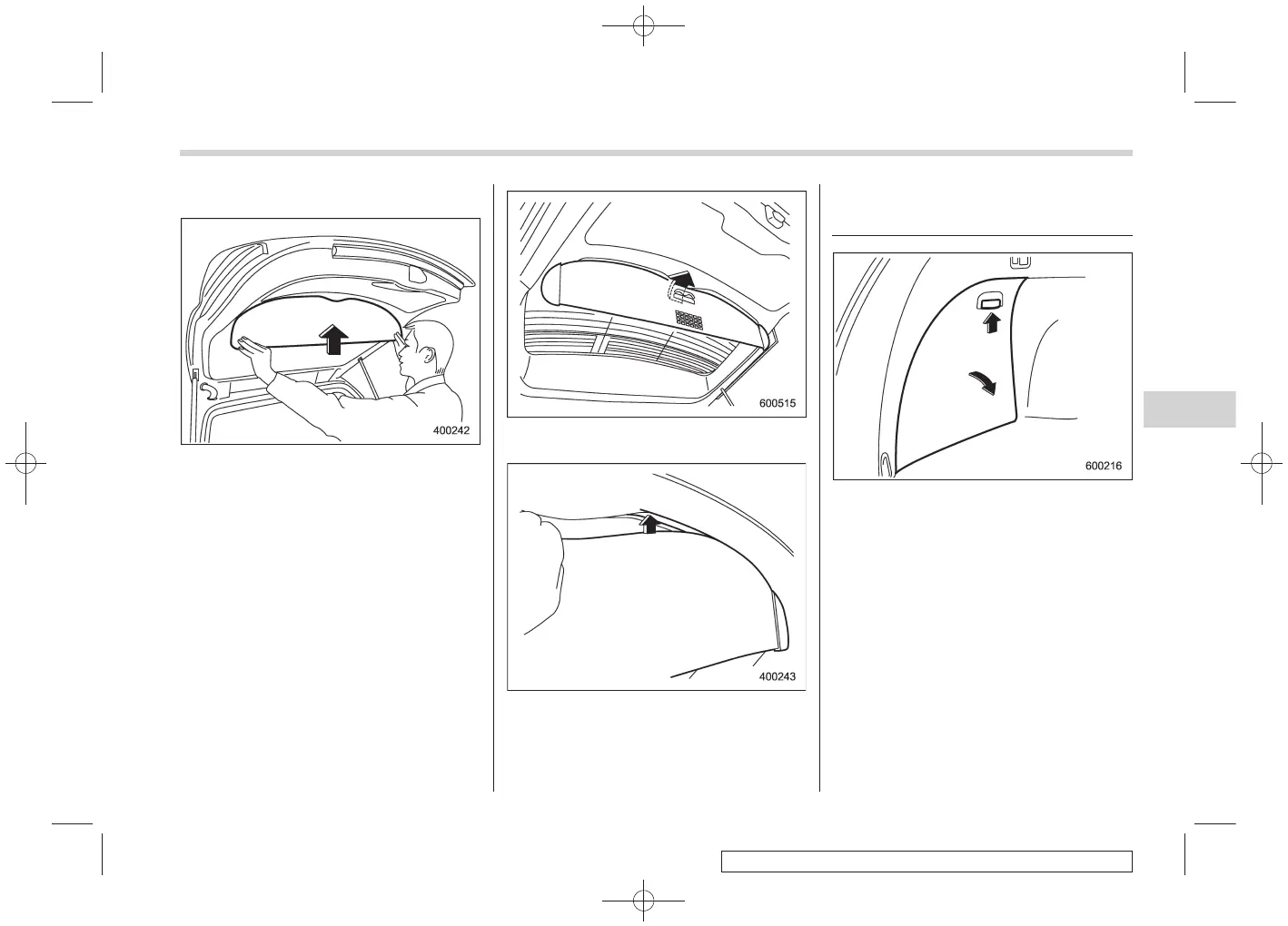 400242

600515

400243

600216