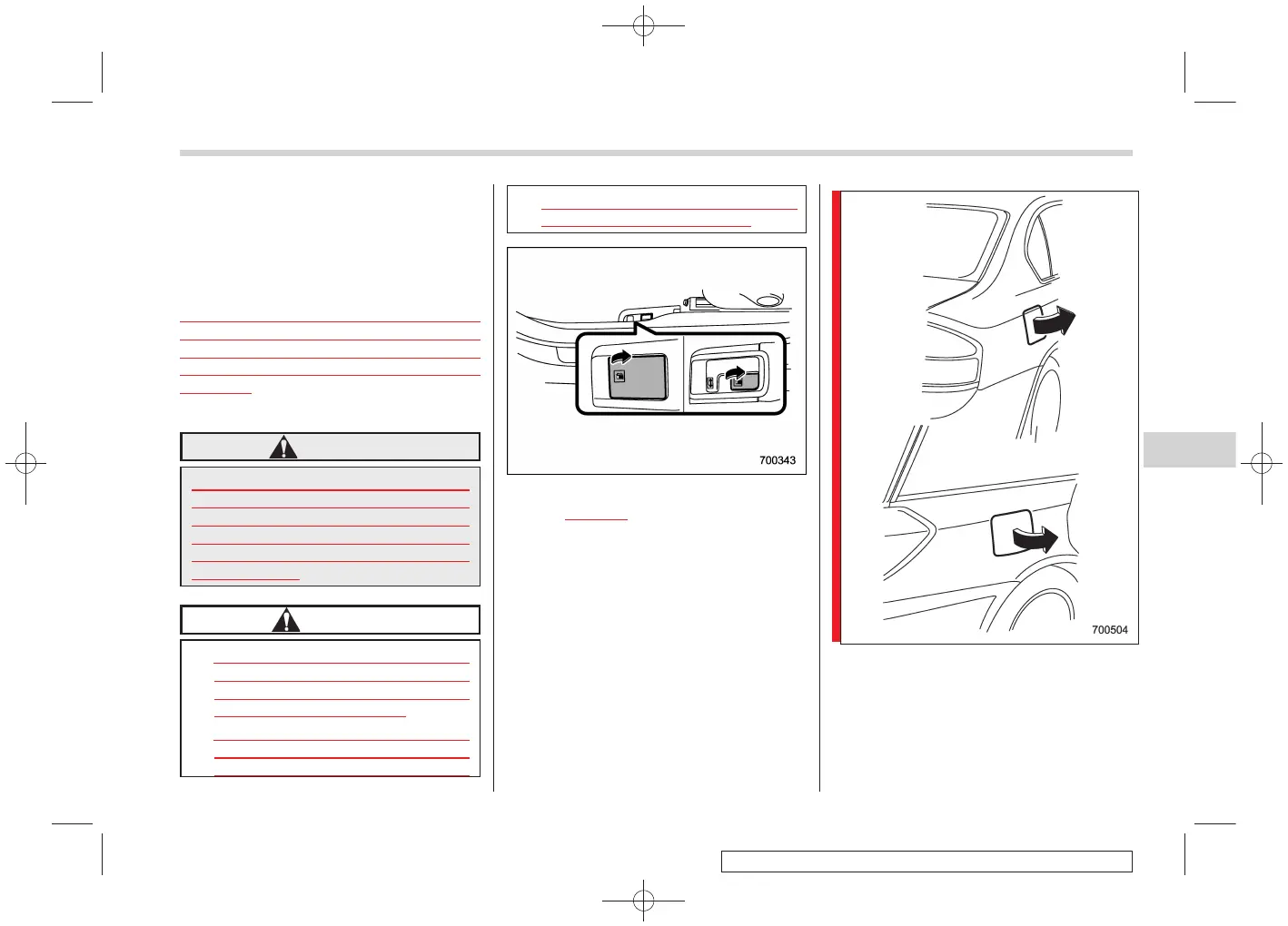 700343

700504