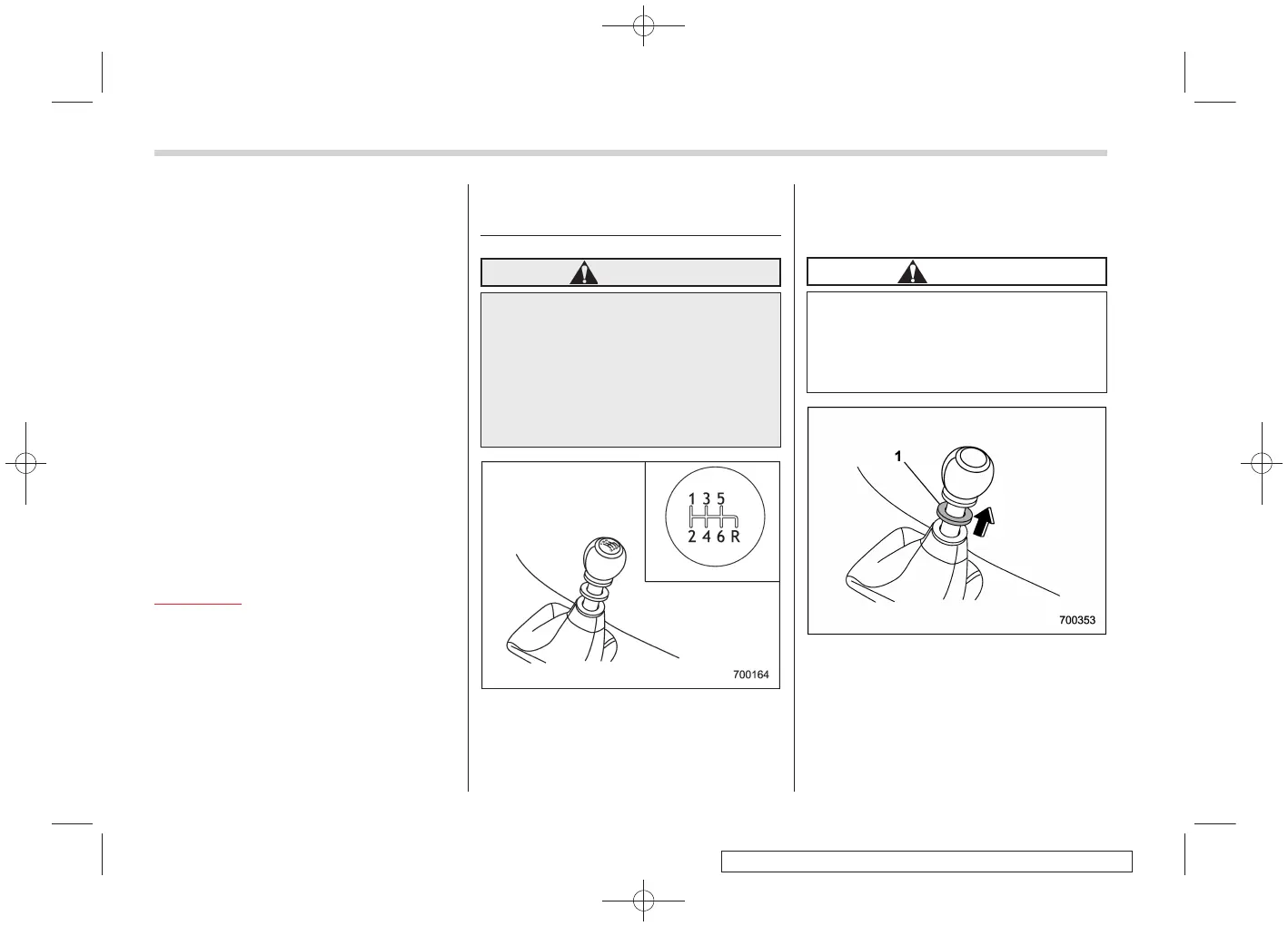 1 3 5
2 4 6 R

700164

1

700353