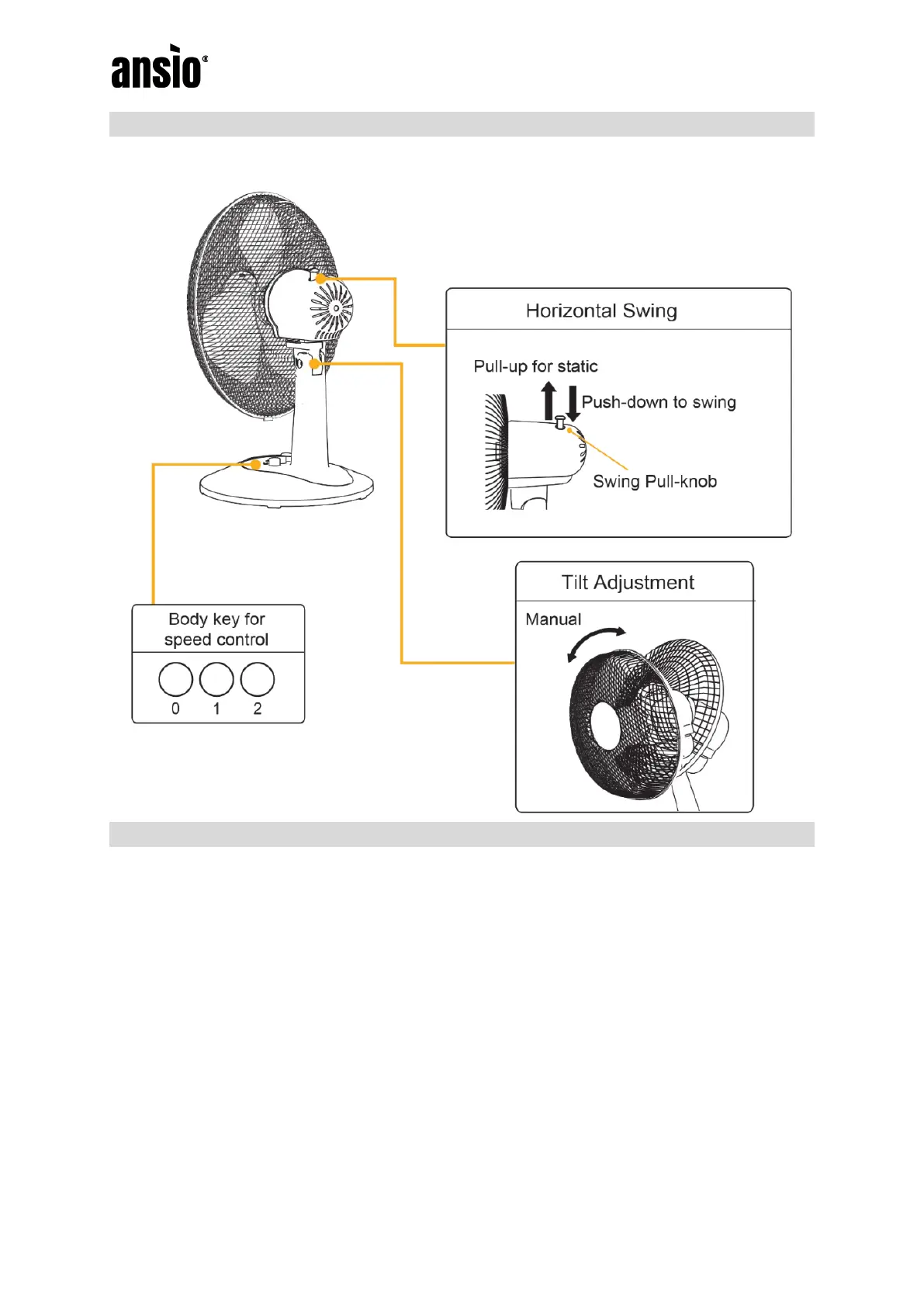 ansio®

Horizontal Swing

Pull-up for static

Push-down to swing

Swing Pull-knob

Tilt Adjustment

Manual

Body key for speed control

0 1 2