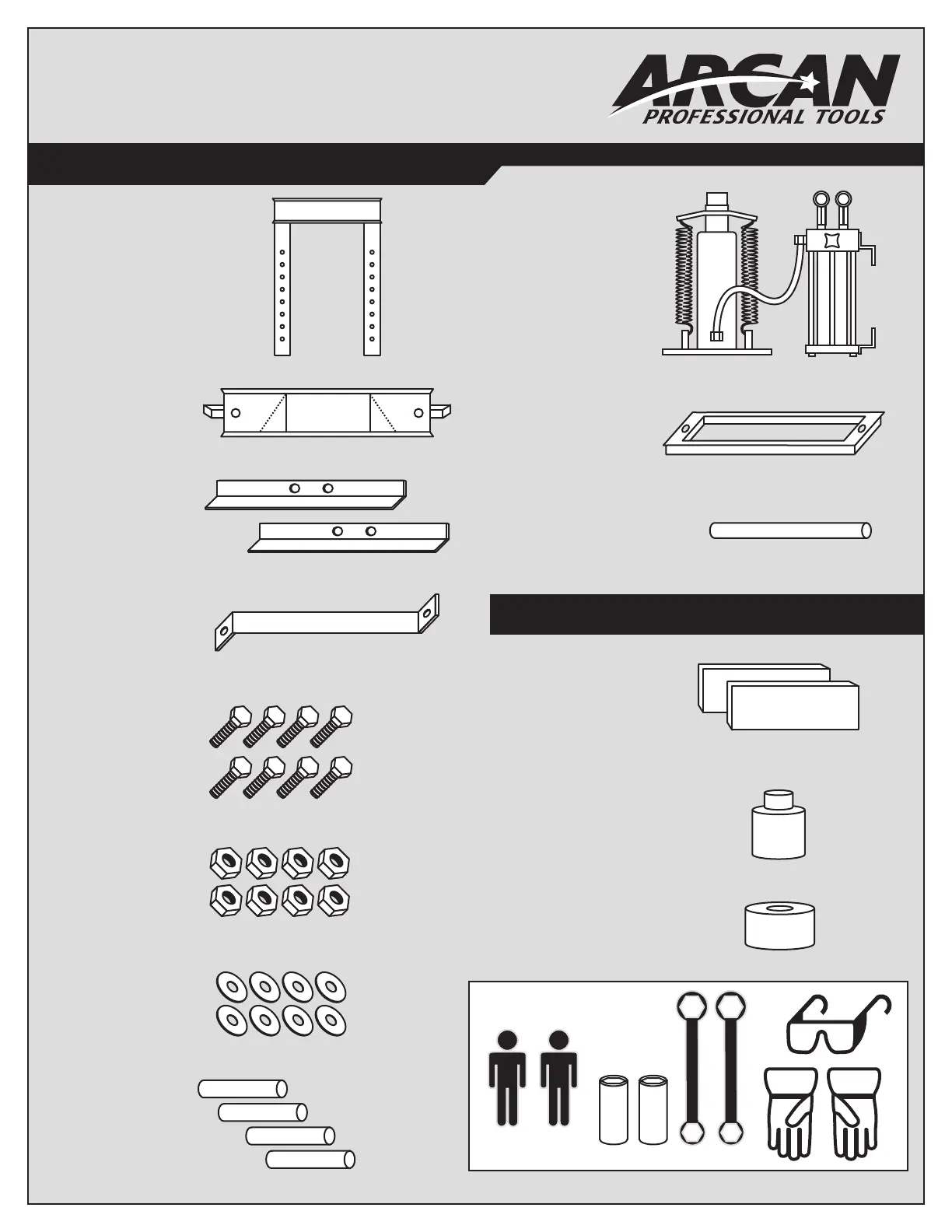 ARCAN
PROFESSIONAL TOOLS