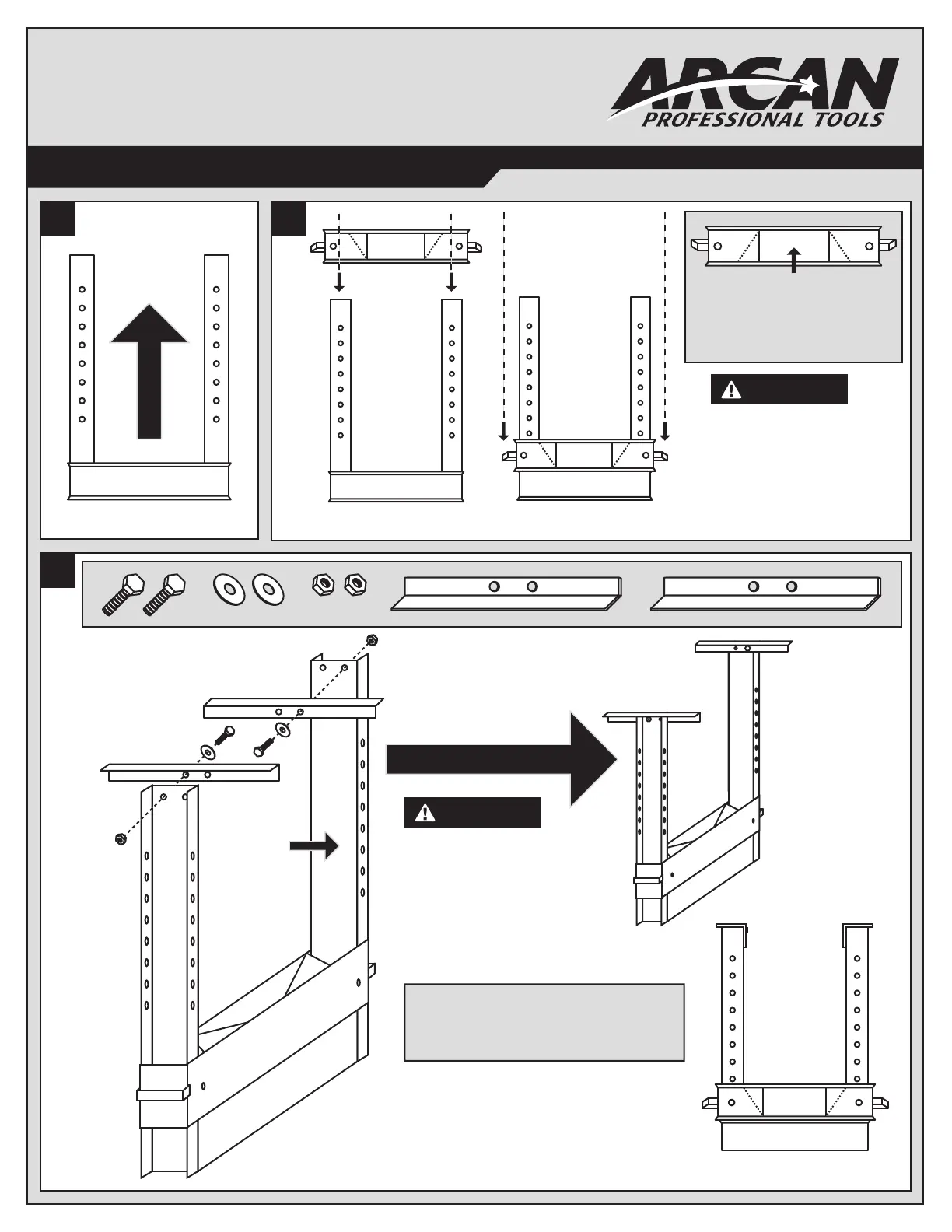 ARCAN
PROFESSIONAL TOOLS