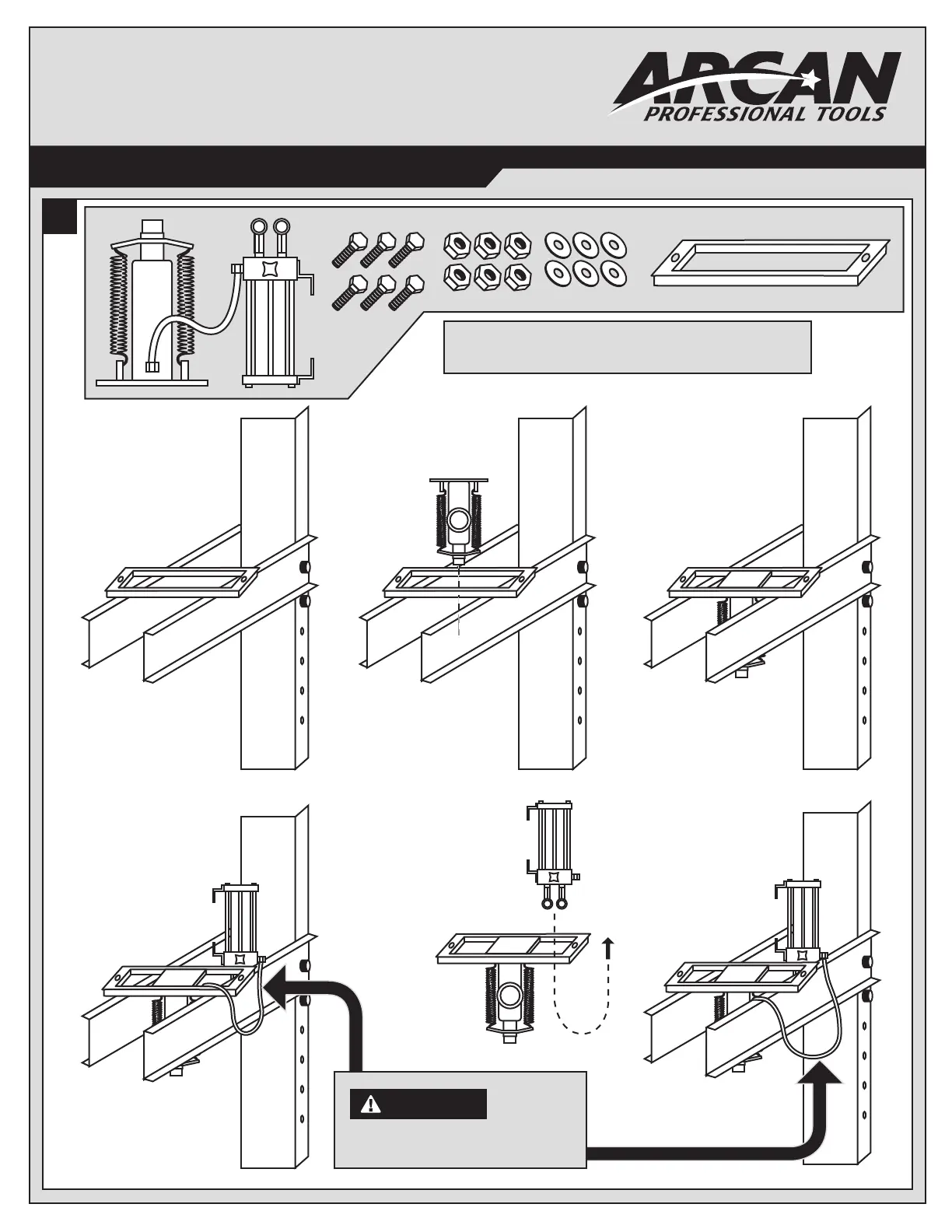 ARCAN
PROFESSIONAL TOOLS