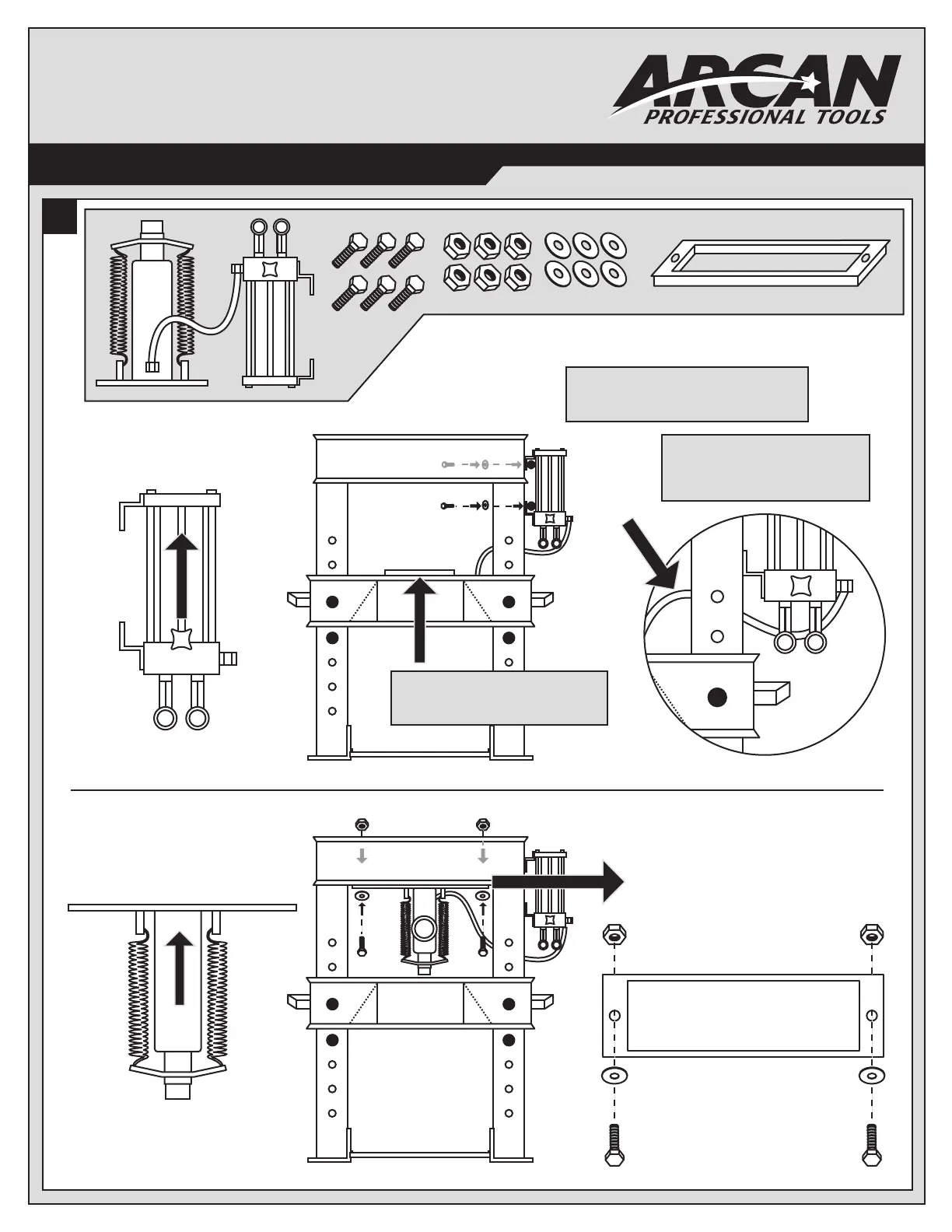 ARCAN
PROFESSIONAL TOOLS