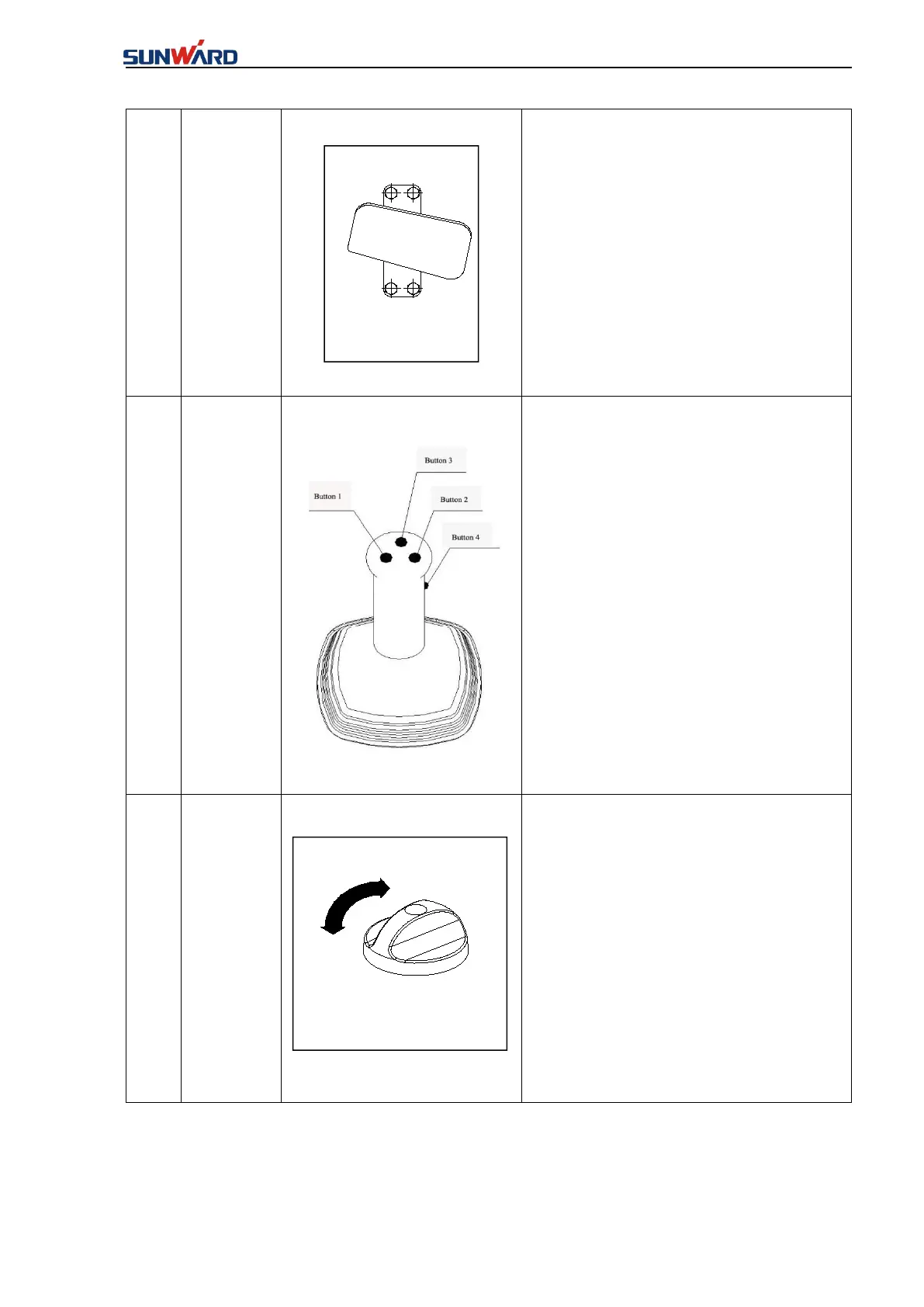 SUNWARD

Button 3
Button 1
Button 2
Button 4