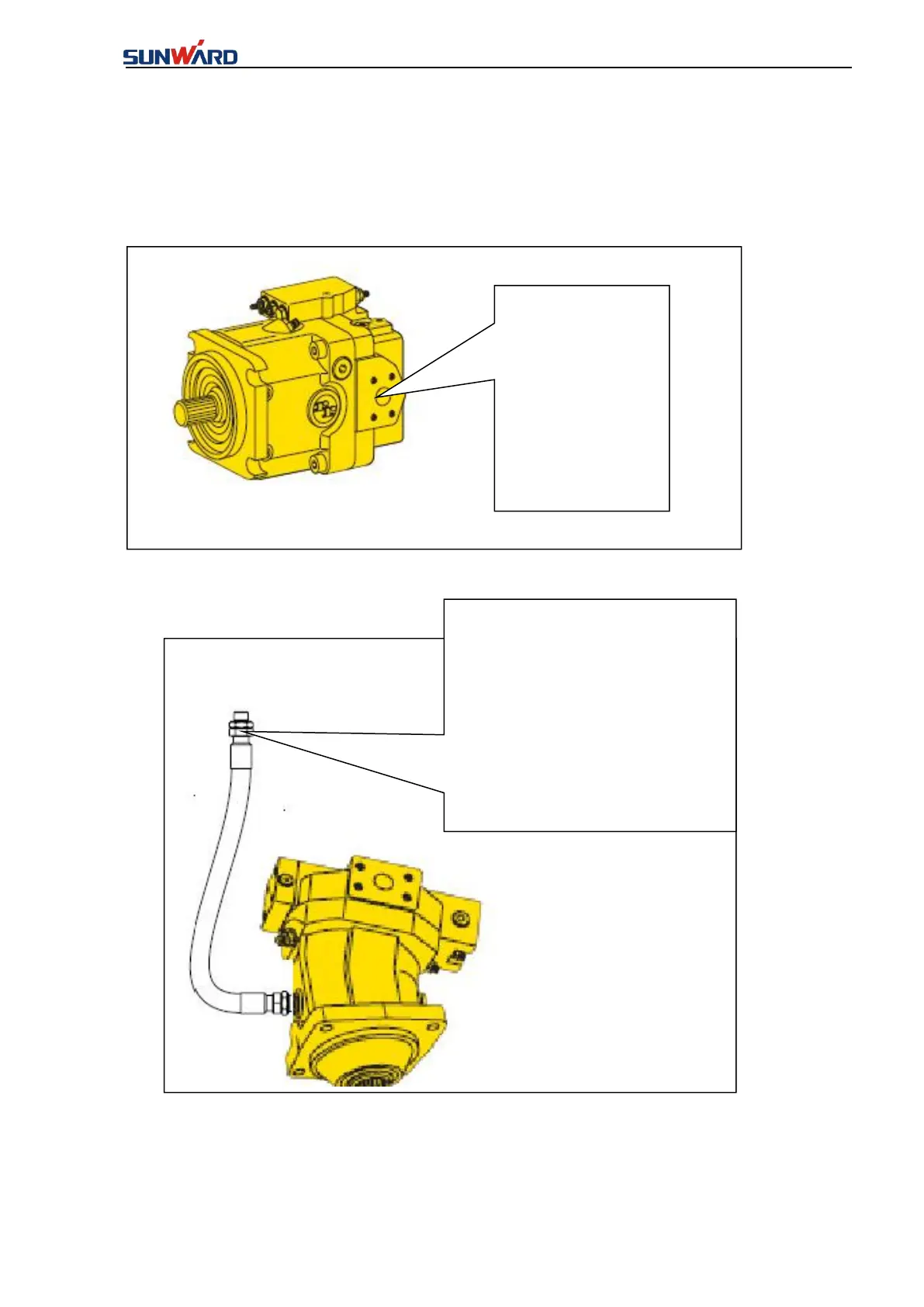 SUNWARD