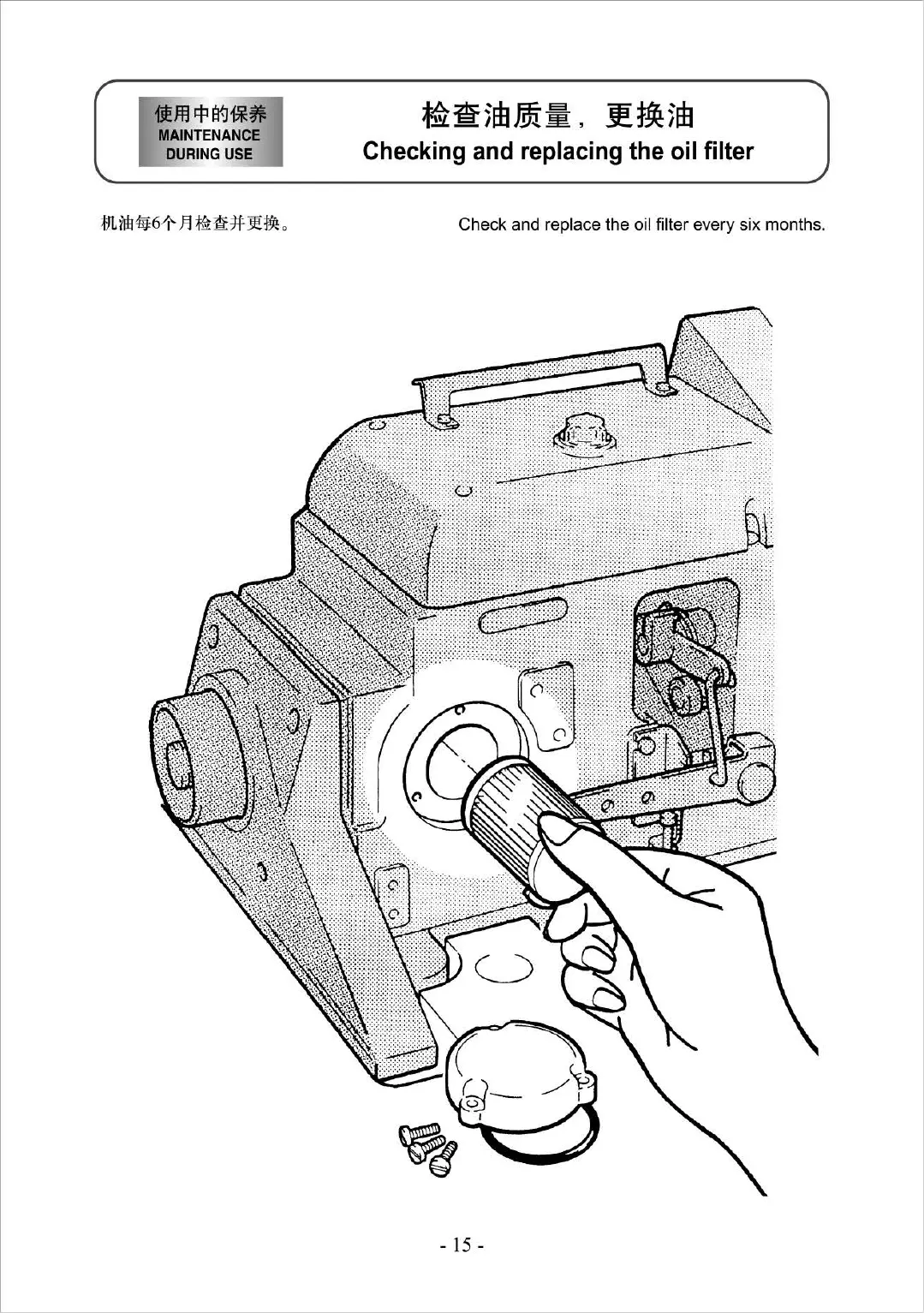 使用中的保养
MAINTENANCE
DURING USE

检查油质量，更换油
Checking and replacing the oil filter

机油每6个月检查并更换。

Check and replace the oil filter every six months.

- 15 -