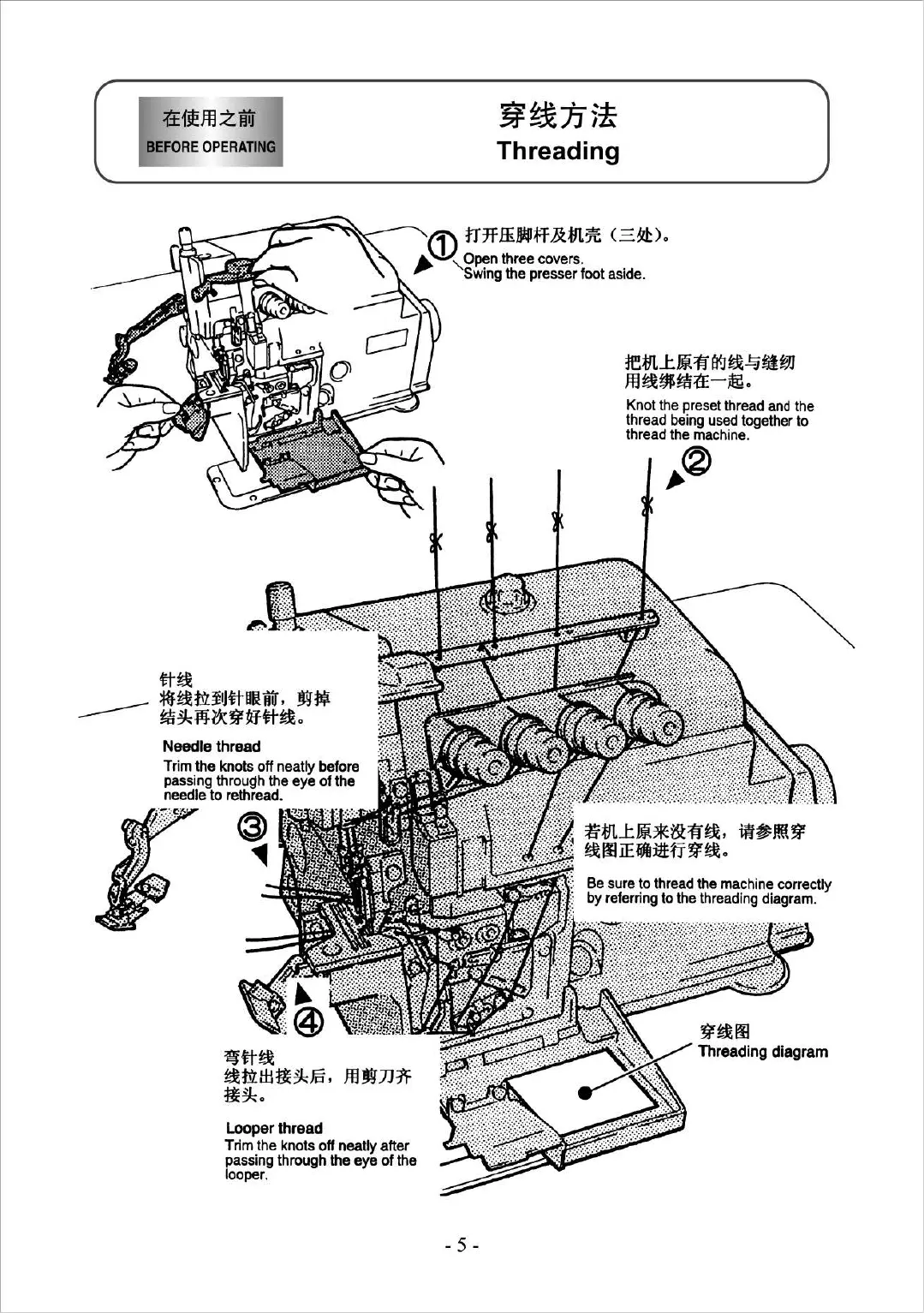 在使用之前
BEFORE OPERATING

穿线方法
Threading

① 打开压脚杆及机壳（三处）。
Open three covers.
Swing the presser foot aside.

把机上原有的线与缝纫用线绑结在一起。
Knot the preset thread and the thread being used together to thread the machine.
②

针线
将线拉到针眼前，剪掉结头再次穿好针线。
Needle thread
Trim the knots off neatly before passing through the eye of the needle to rethread.

③

若机上原来没有线，请参照穿线图正确进行穿线。
Be sure to thread the machine correctly by referring to the threading diagram.

④

弯针线
线拉出接头后，用剪刀齐接头。
Looper thread
Trim the knots off neatly after passing through the eye of the looper.

穿线图
Threading diagram

- 5 -