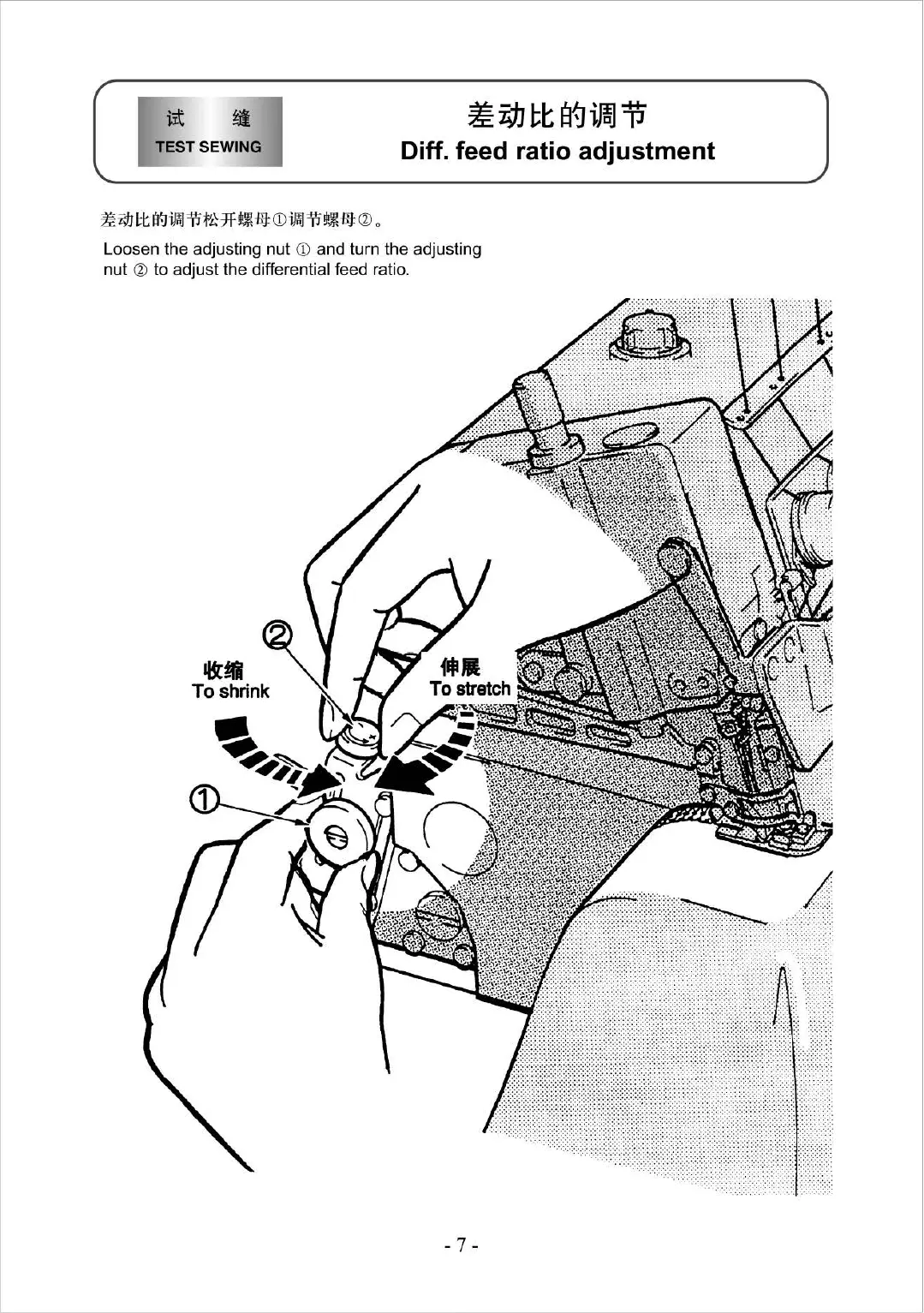 试 缝
TEST SEWING

差动比的调节
Diff. feed ratio adjustment

差动比的调节松开螺母①调节螺母②。

Loosen the adjusting nut ① and turn the adjusting nut ② to adjust the differential feed ratio.

②

收缩
To shrink

伸展
To stretch

①

- 7 -