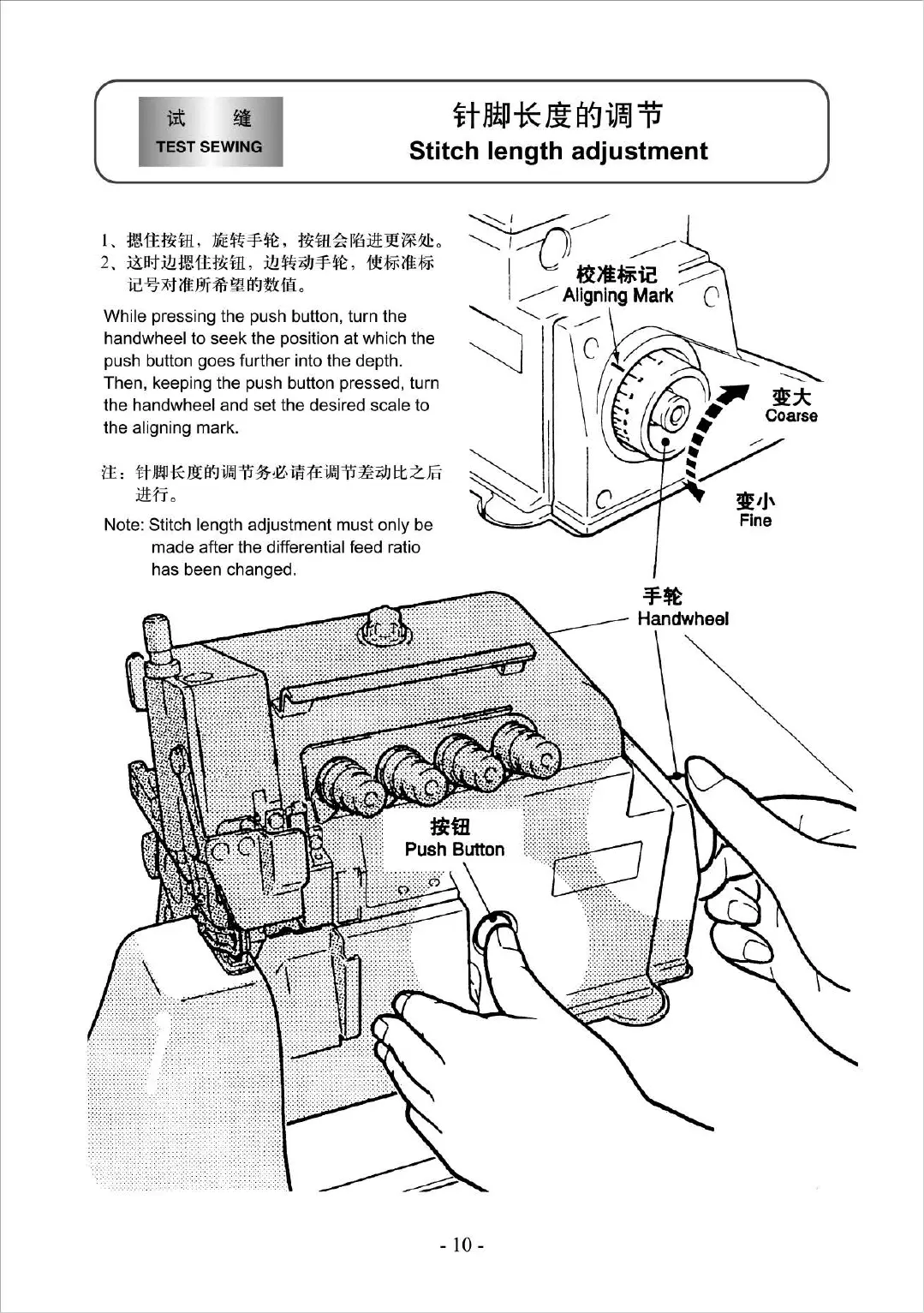 试 缝
TEST SEWING

针脚长度的调节
Stitch length adjustment

1、摁住按钮，旋转手轮，按钮会陷进更深处。
2、这时边摁住按钮，边转动手轮，使标准标记号对准所希望的数值。

While pressing the push button, turn the handwheel to seek the position at which the push button goes further into the depth. Then, keeping the push button pressed, turn the handwheel and set the desired scale to the aligning mark.

注：针脚长度的调节务必请在调节差动比之后进行。

Note: Stitch length adjustment must only be made after the differential feed ratio has been changed.

校准标记
Aligning Mark

变大
Coarse

变小
Fine

手轮
Handwheel

按钮
Push Button

- 10 -