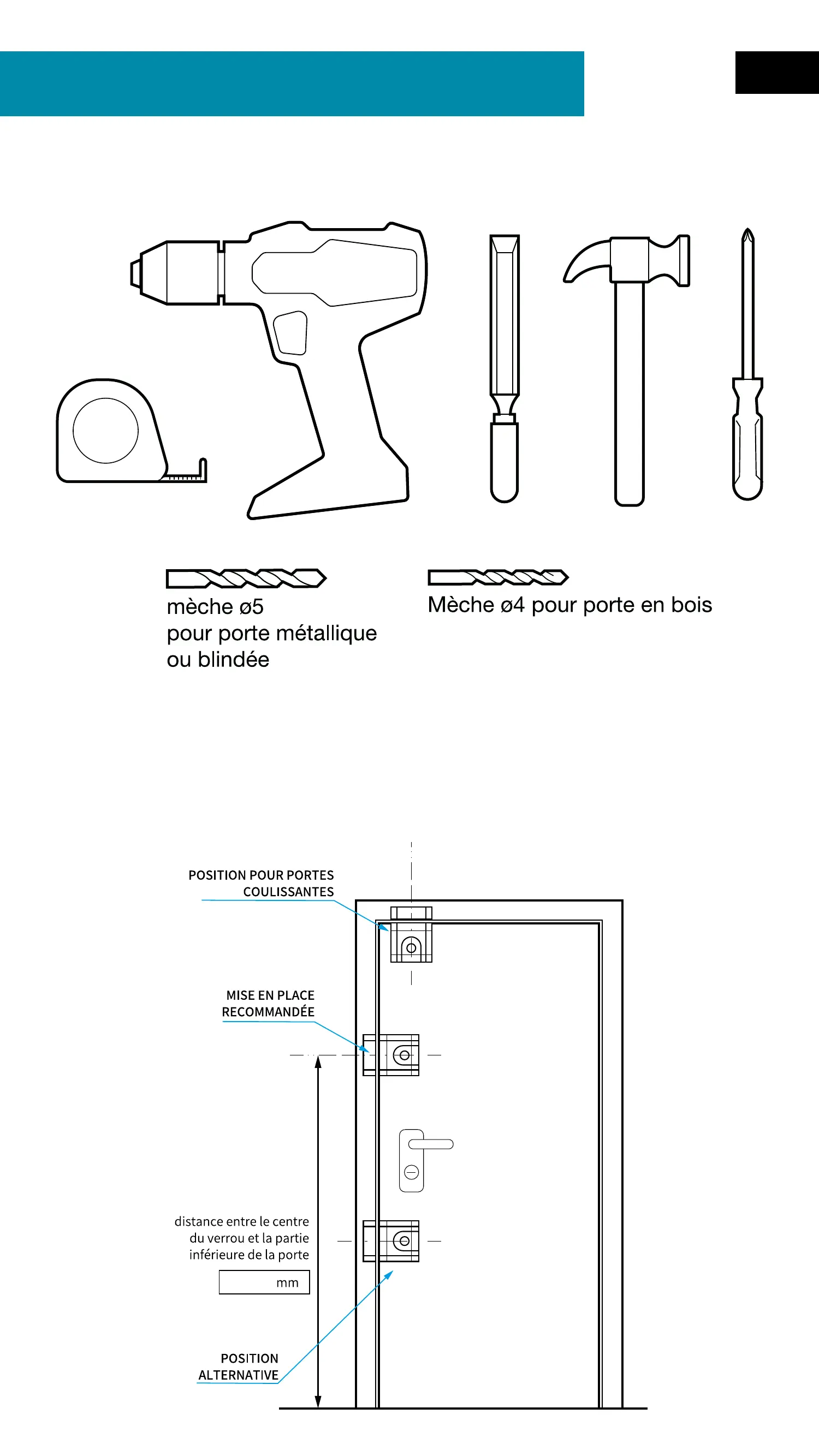 mèche ø5
pour porte métallique
ou blindée

Mèche ø4 pour porte en bois

POSITION POUR PORTES COULISSANTES

MISE EN PLACE RECOMMANDÉE

distance entre le centre du verrou et la partie inférieure de la porte

mm

POSITION ALTERNATIVE