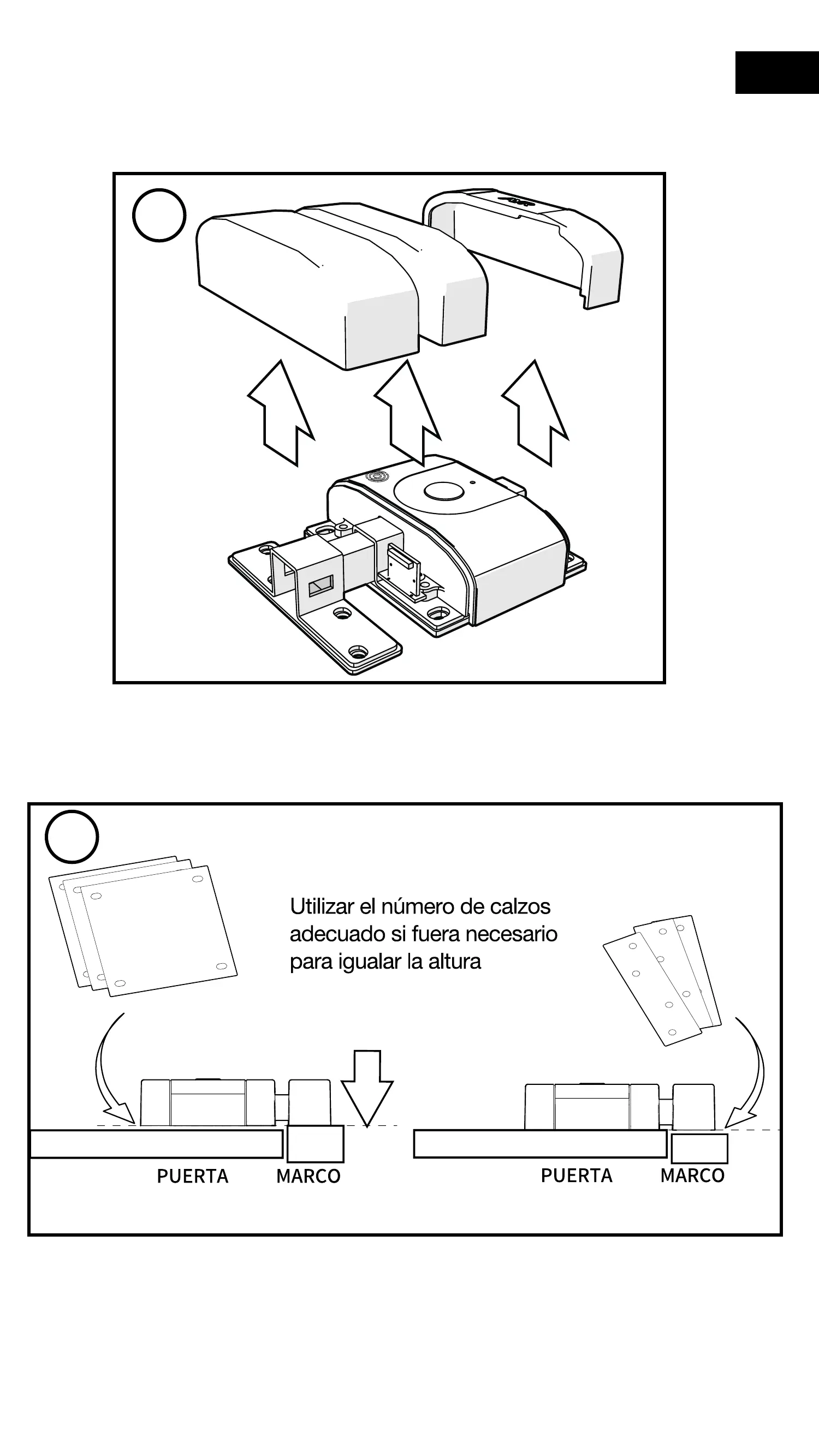 Utilizar el número de calzos adecuado si fuera necesario para igualar la altura

PUERTA
MARCO

PUERTA
MARCO